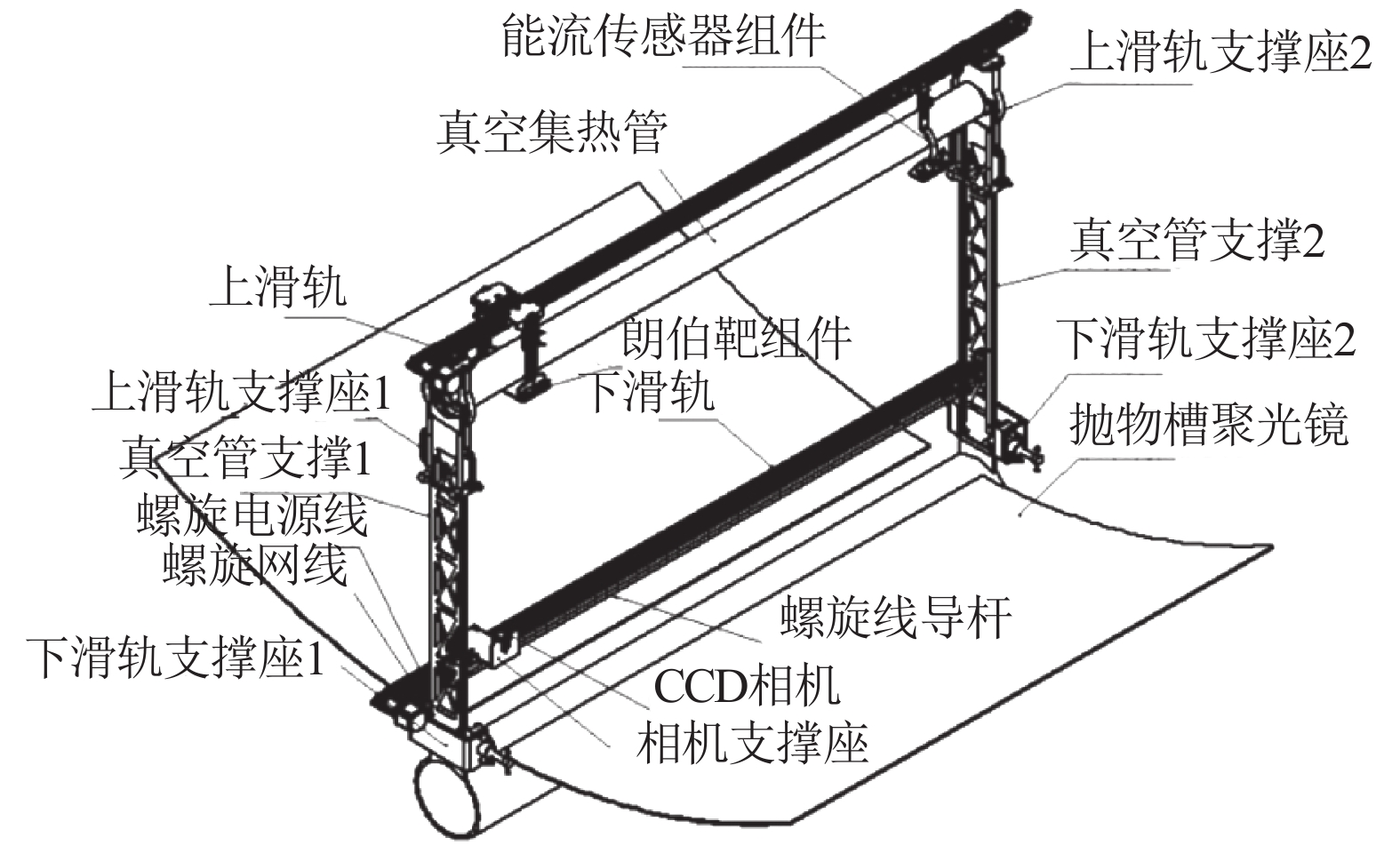 能流传感器组件
上滑轨支撑座2
真空集热管
真空管支撑2
上滑轨
朗伯靶组件
下滑轨支撑座2
上滑轨支撑座1
下滑轨
抛物槽聚光镜
真空管支撑1
螺旋电源线
螺旋网线
螺旋线导杆
下滑轨支撑座1
CCD相机
相机支撑座