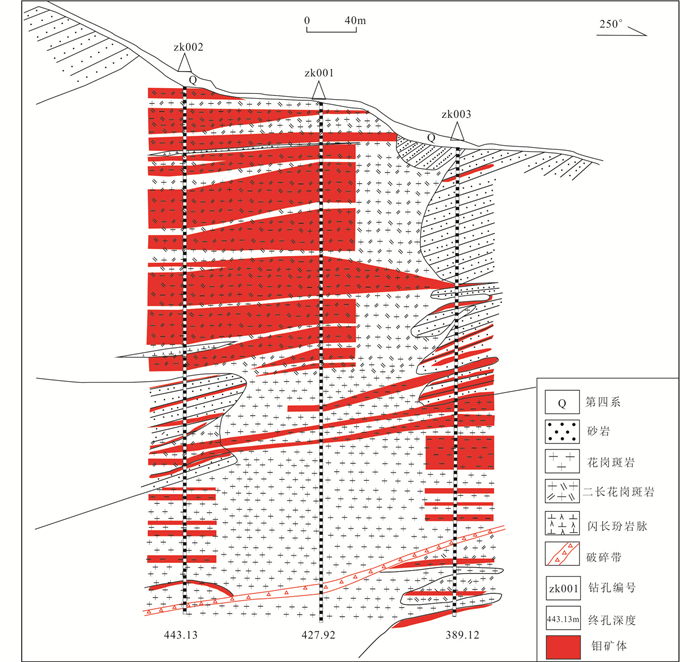 0 40m

250°

zk002

zk001

zk003

Q

Q

443.13

427.92

389.12

Q 第四系

砂岩

花岗斑岩

二长花岗斑岩

闪长玢岩脉

破碎带

zk001 钻孔编号

443.13m 终孔深度

钼矿体