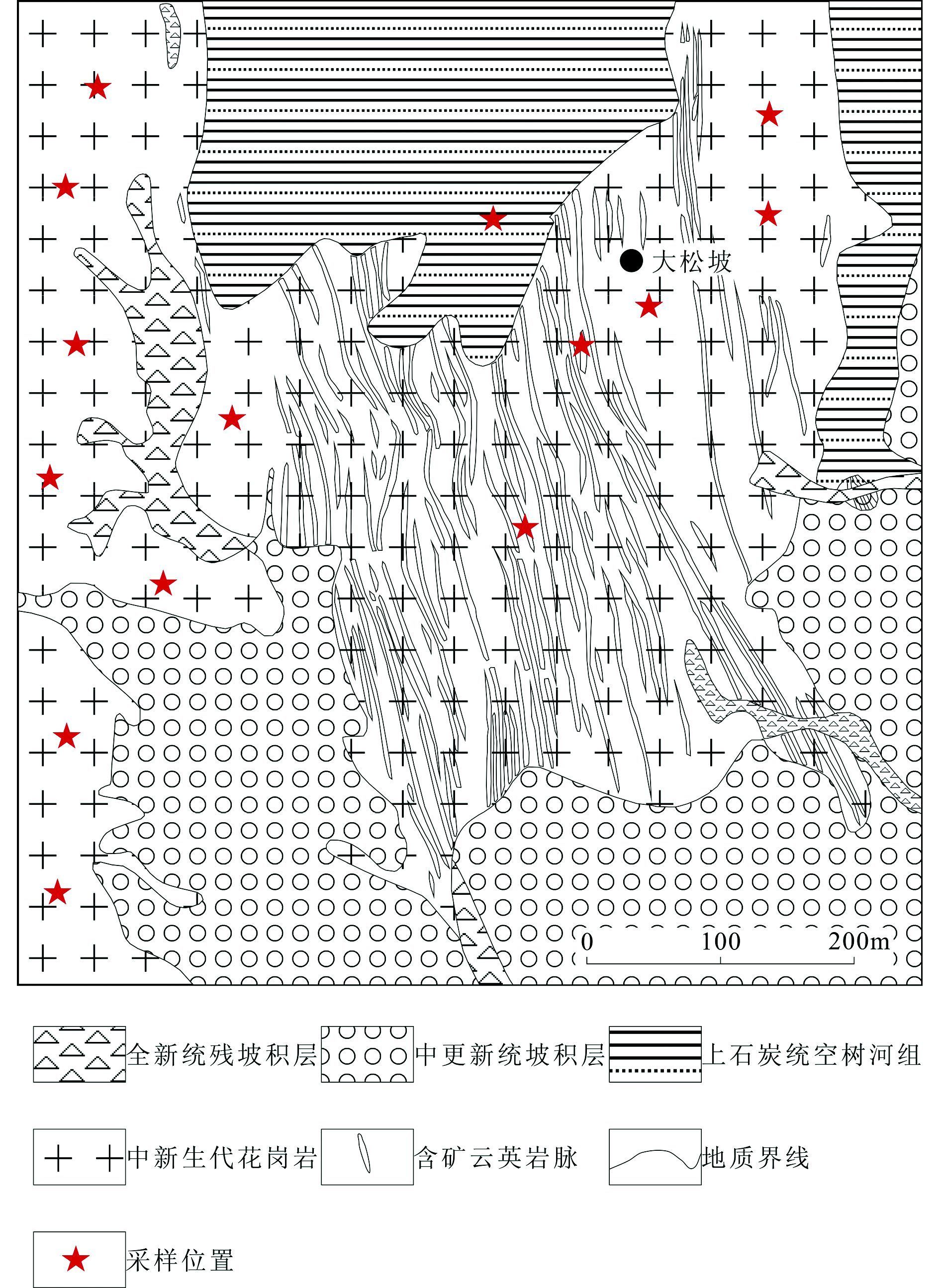 大松坡

0 100 200m

全新统残坡积层
中更新统坡积层
上石炭统空树河组
中新生代花岗岩
含矿云英岩脉
地质界线
采样位置