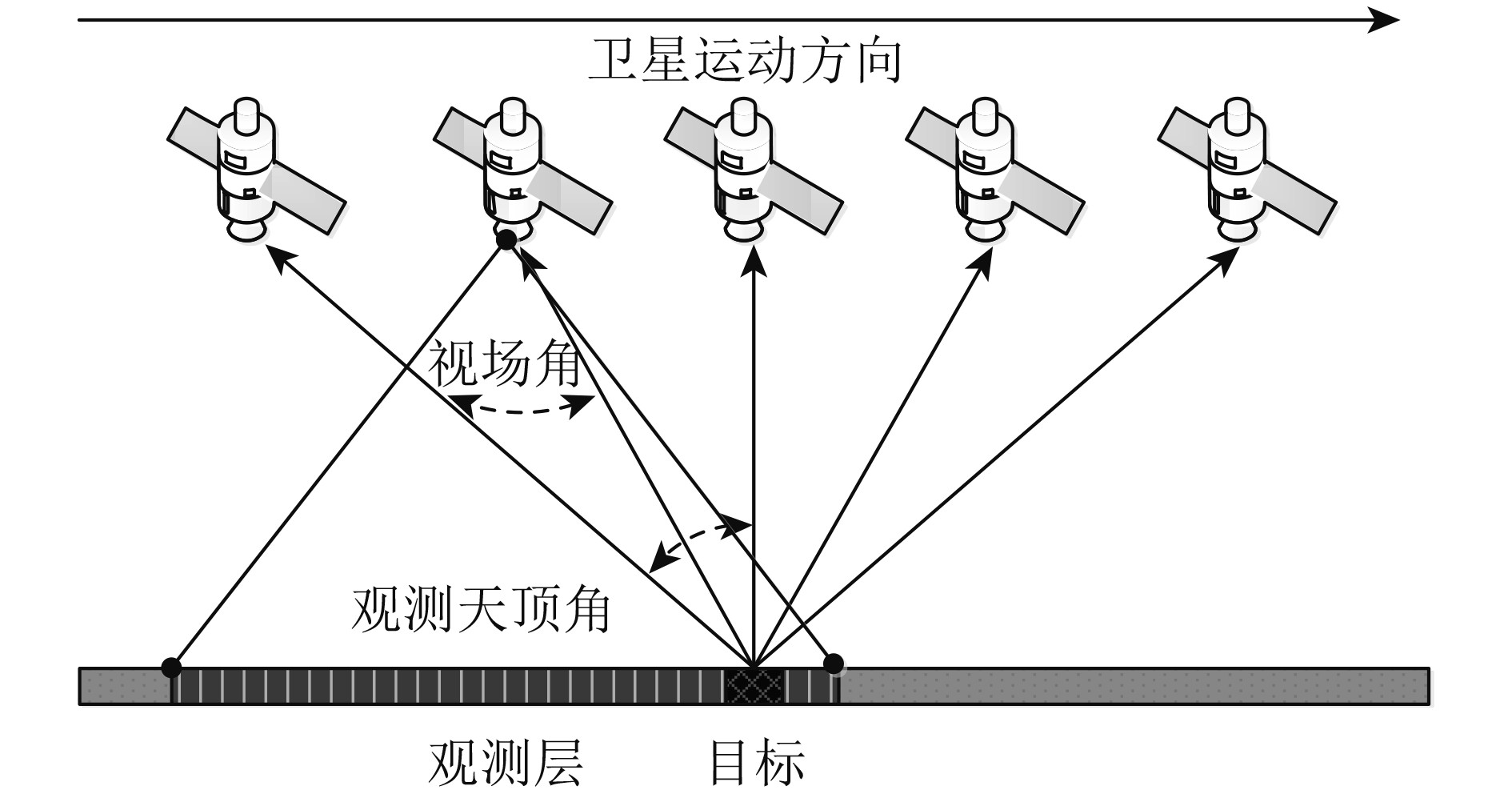 卫星运动方向

视场角

观测天顶角

观测层

目标