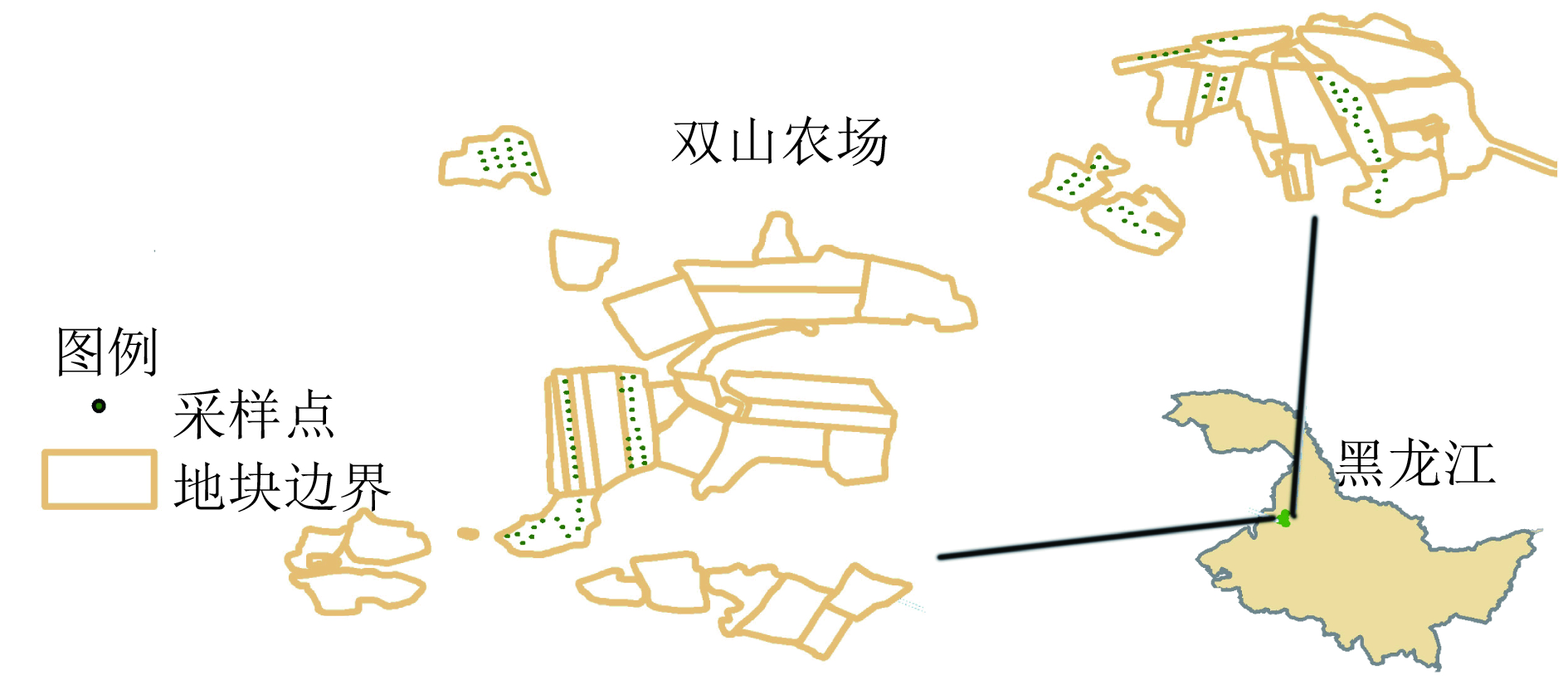 双山农场

图例

采样点

地块边界

黑龙江