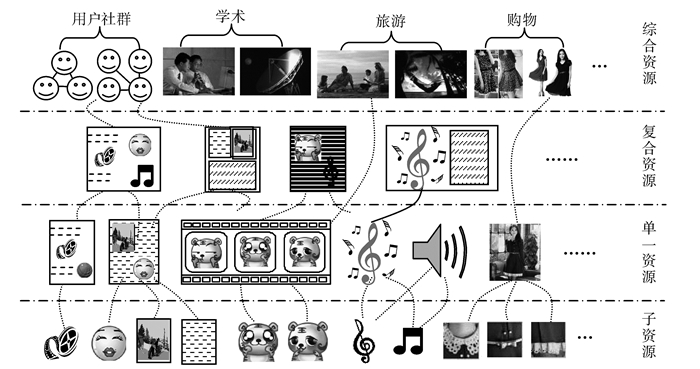 用户社群

学术

旅游

购物

…

综合资源

……

复合资源

……

单一资源

…

子资源