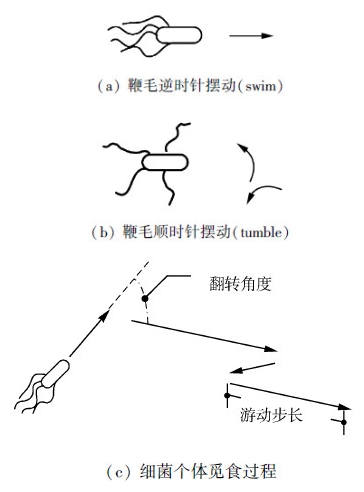 (a) 鞭毛逆时针摆动(swim)

(b) 鞭毛顺时针摆动(tumble)

翻转角度

游动步长

(c) 细菌个体觅食过程