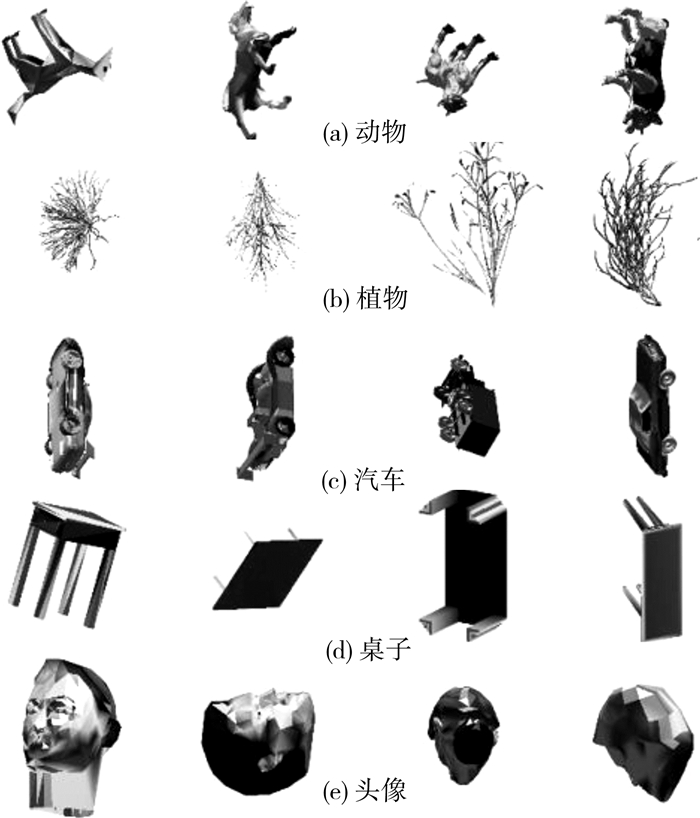 (a) 动物

(b) 植物

(c) 汽车

(d) 桌子

(e) 头像