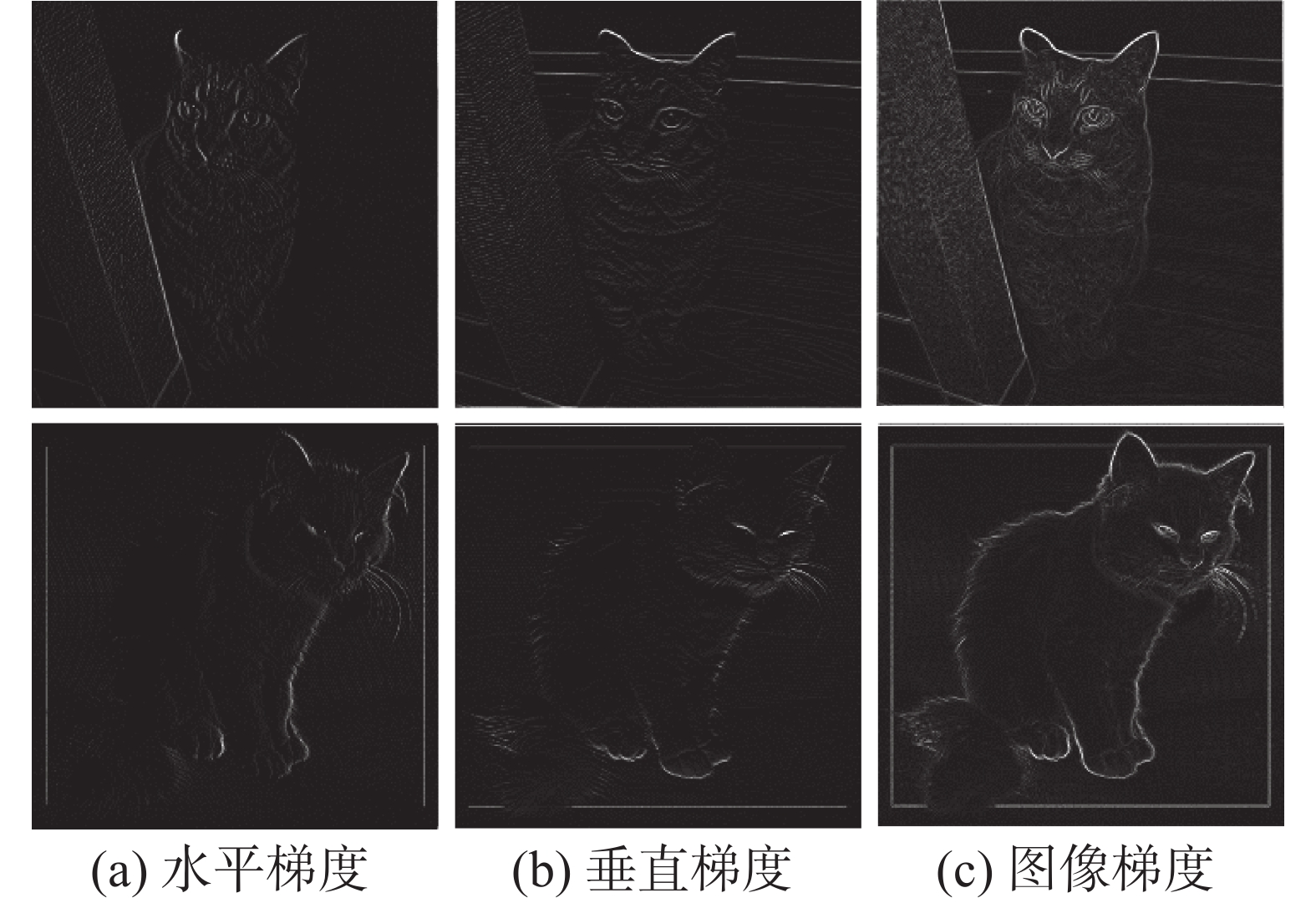 (a) 水平梯度

(b) 垂直梯度

(c) 图像梯度