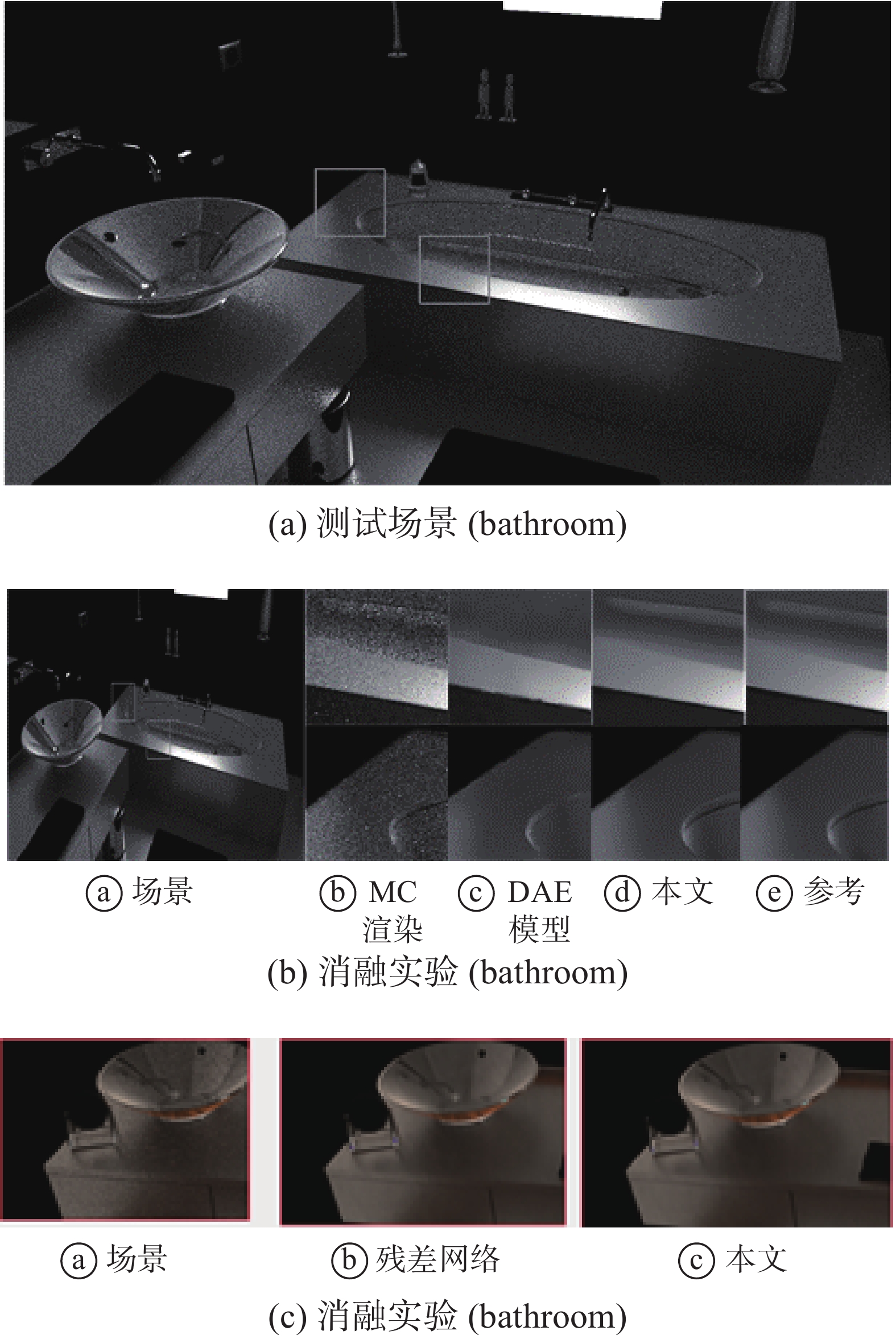 (a) 测试场景 (bathroom)

ⓐ 场景　ⓑ MC 渲染　ⓒ DAE 模型　ⓓ 本文　ⓔ 参考

(b) 消融实验 (bathroom)

ⓐ 场景　ⓑ 残差网络　ⓒ 本文

(c) 消融实验 (bathroom)