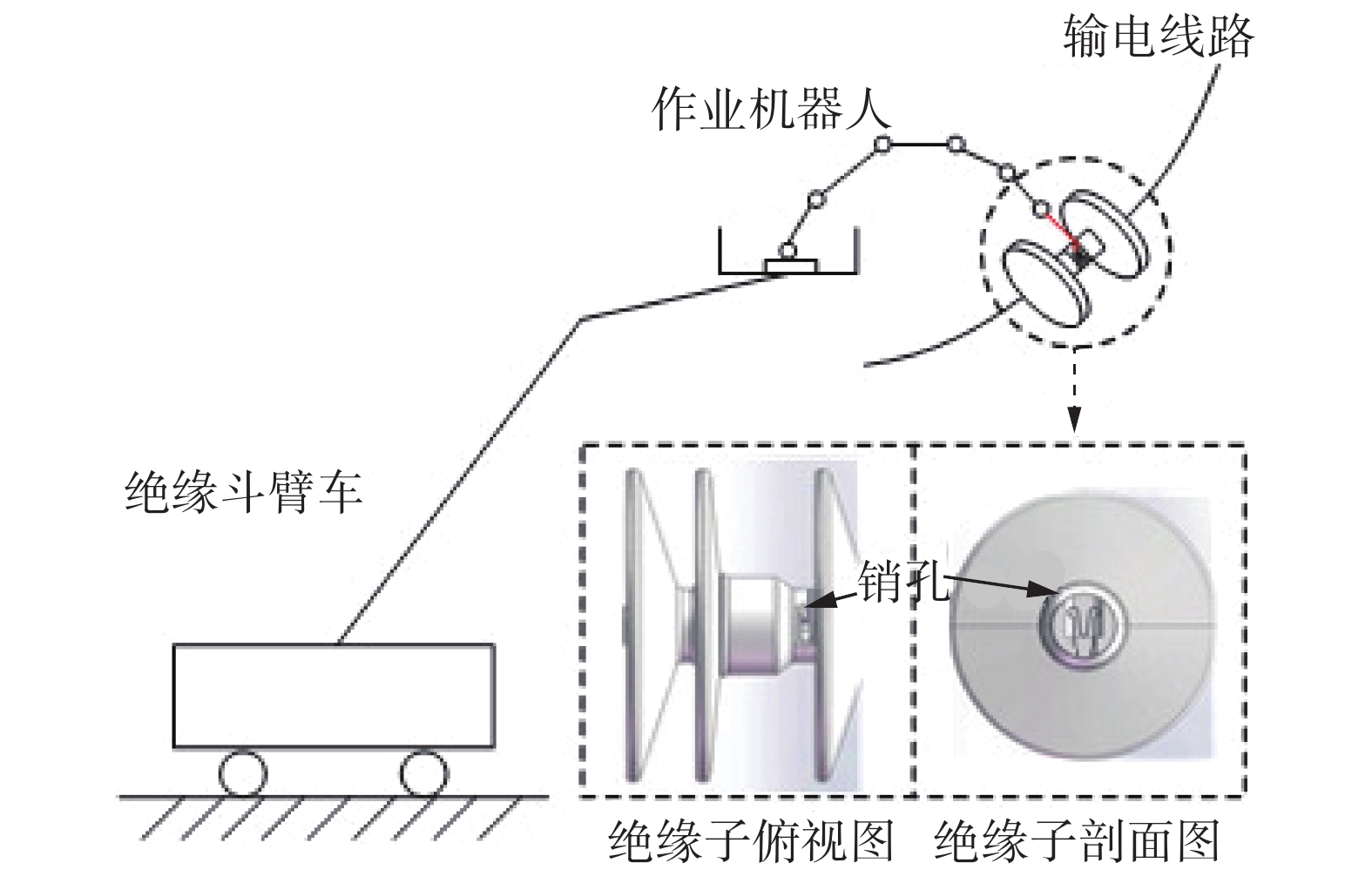 输电线路

作业机器人

绝缘斗臂车

销孔

绝缘子俯视图 绝缘子剖面图