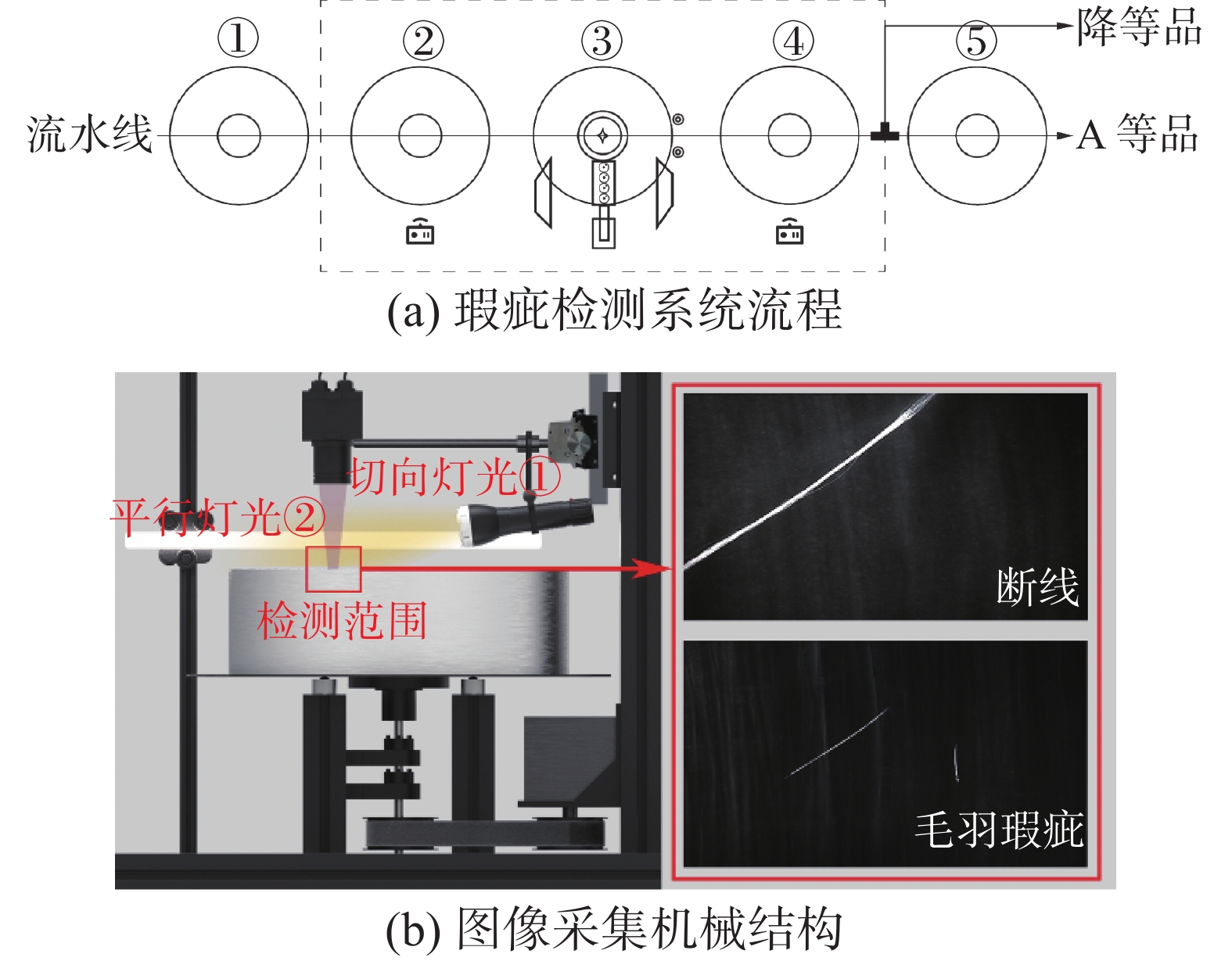 ①

②

③

④

⑤

降等品

流水线

A 等品

(a) 瑕疵检测系统流程

切向灯光①

平行灯光②

检测范围

断线

毛羽瑕疵

(b) 图像采集机械结构