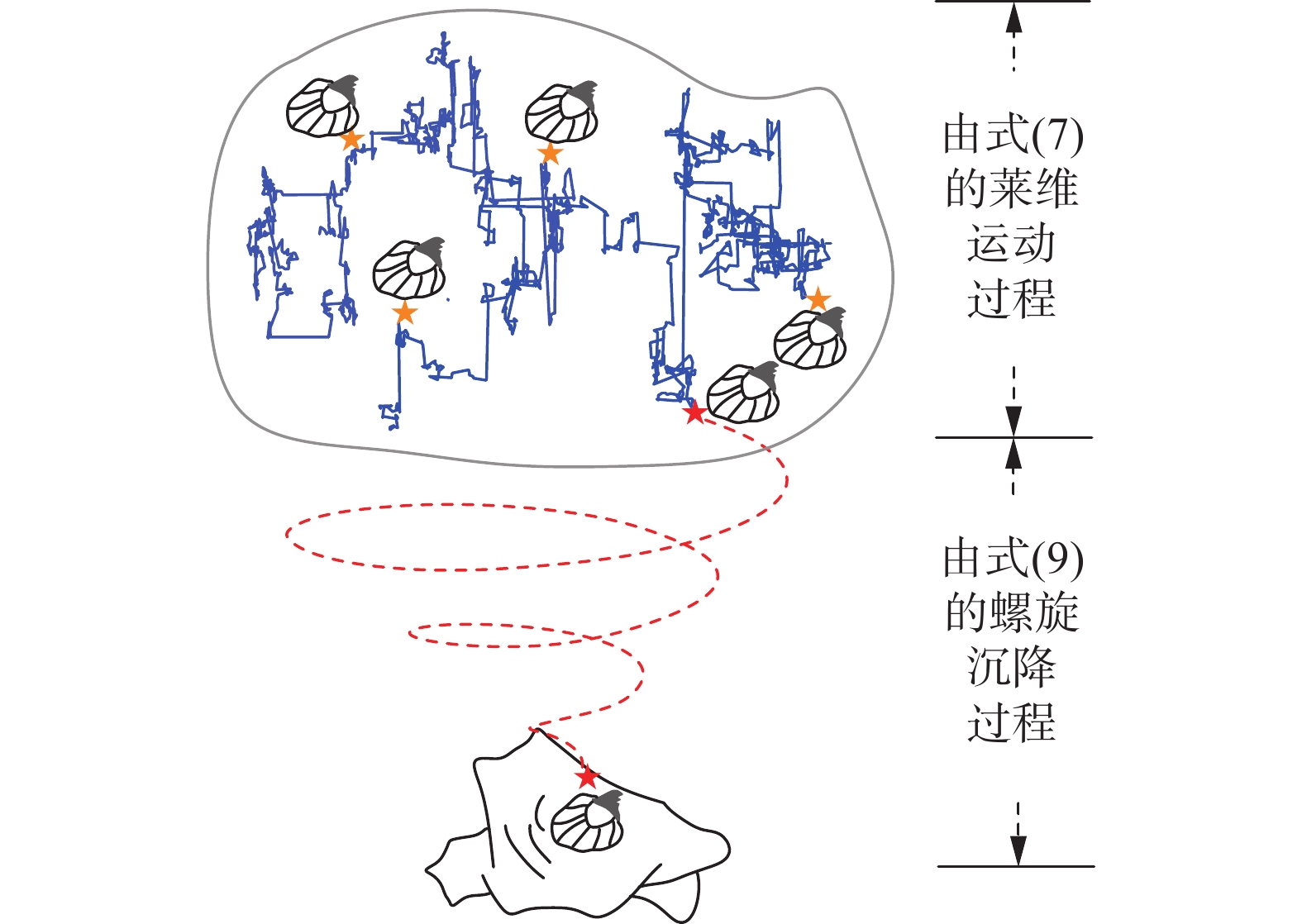 由式(7)的莱维运动过程

由式(9)的螺旋沉降过程