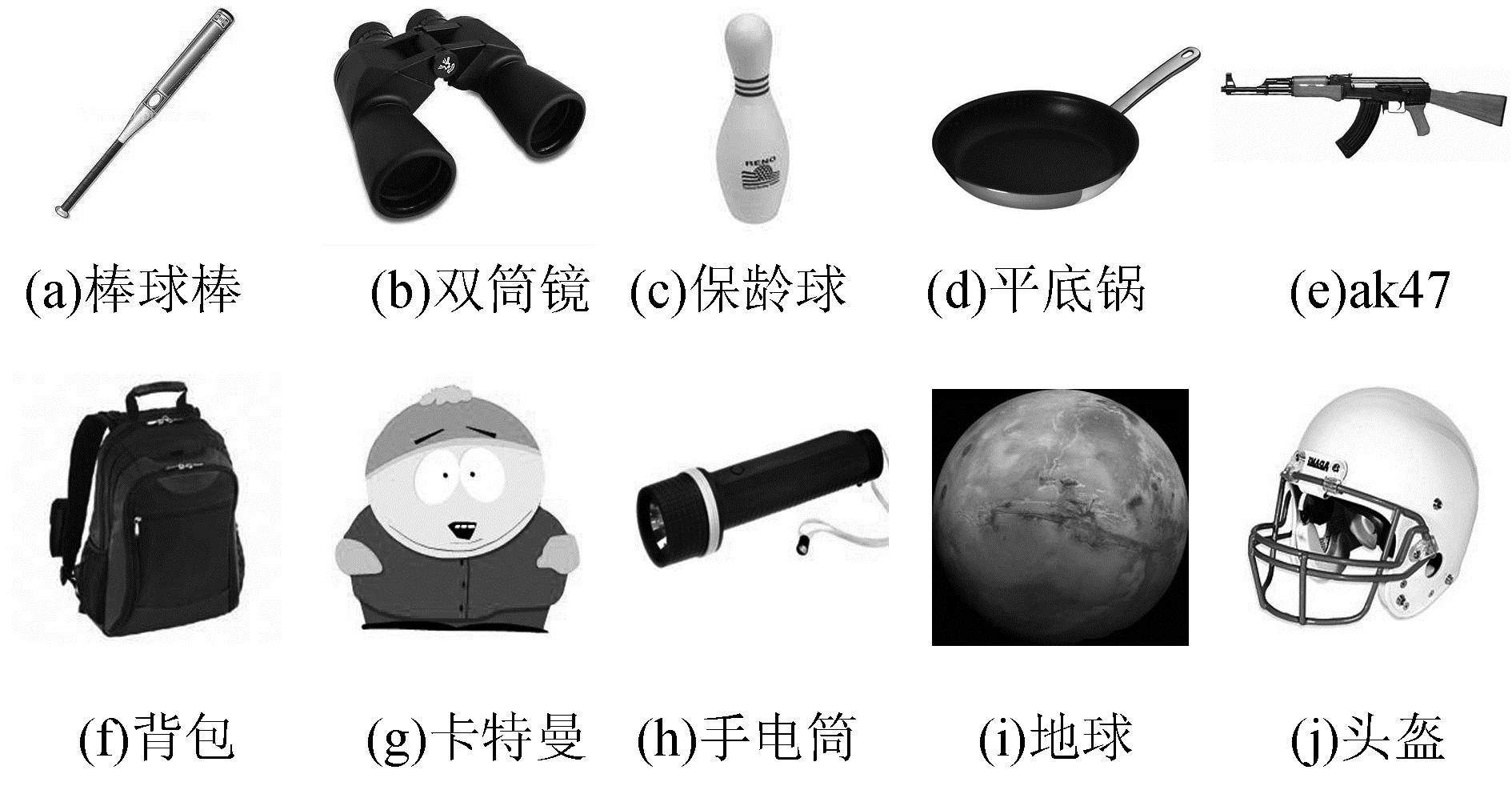 RENO

(a)棒球棒

(b)双筒镜

(c)保龄球

(d)平底锅

(e)ak47

(f)背包

(g)卡特曼

(h)手电筒

(i)地球

(j)头盔