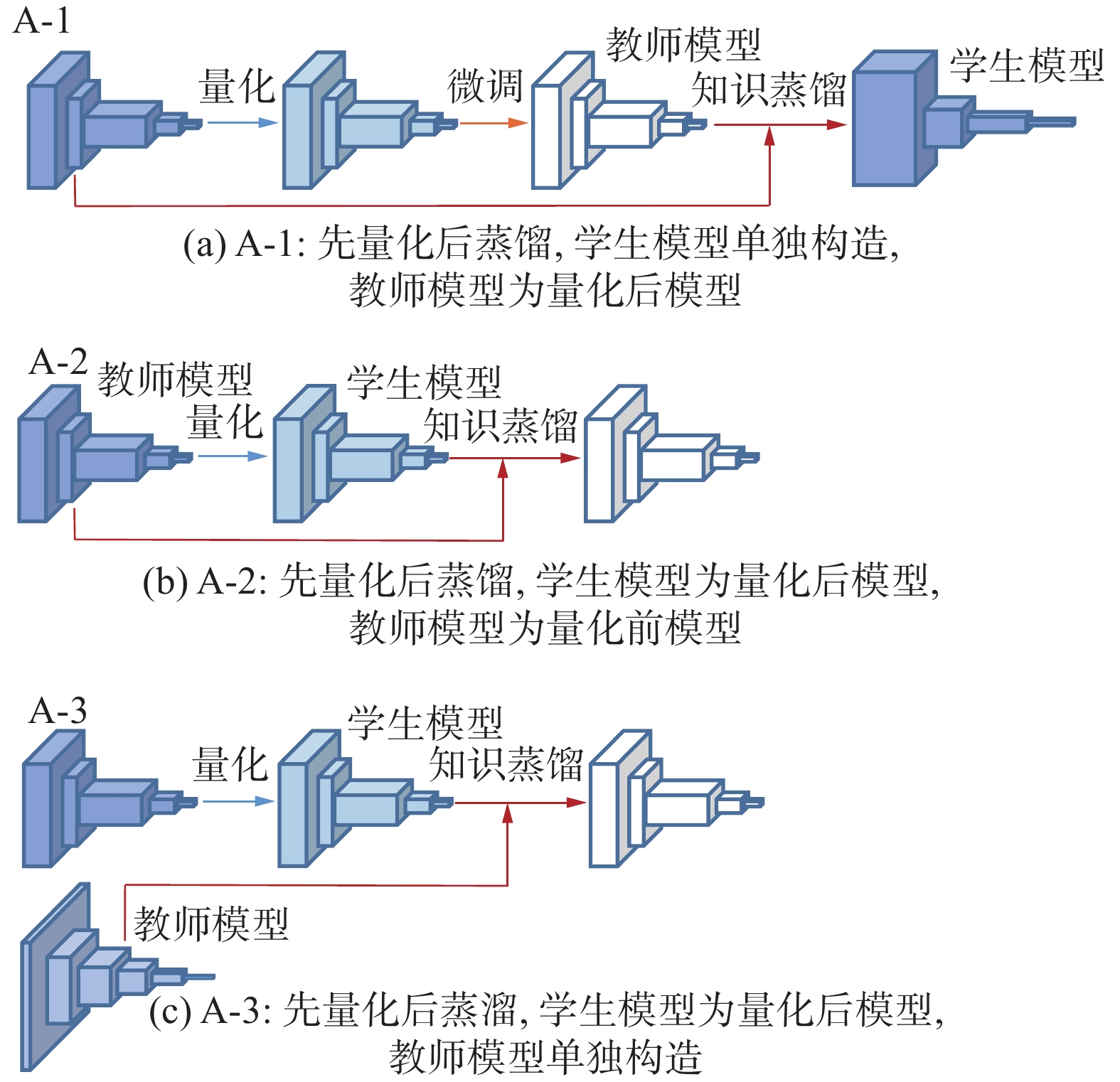 A-1

量化

微调

教师模型

知识蒸馏

学生模型

(a) A-1: 先量化后蒸馏, 学生模型单独构造, 教师模型为量化后模型

A-2

教师模型

量化

学生模型

知识蒸馏

(b) A-2: 先量化后蒸馏, 学生模型为量化后模型, 教师模型为量化前模型

A-3

量化

学生模型

知识蒸馏

教师模型

(c) A-3: 先量化后蒸溜, 学生模型为量化后模型, 教师模型单独构造