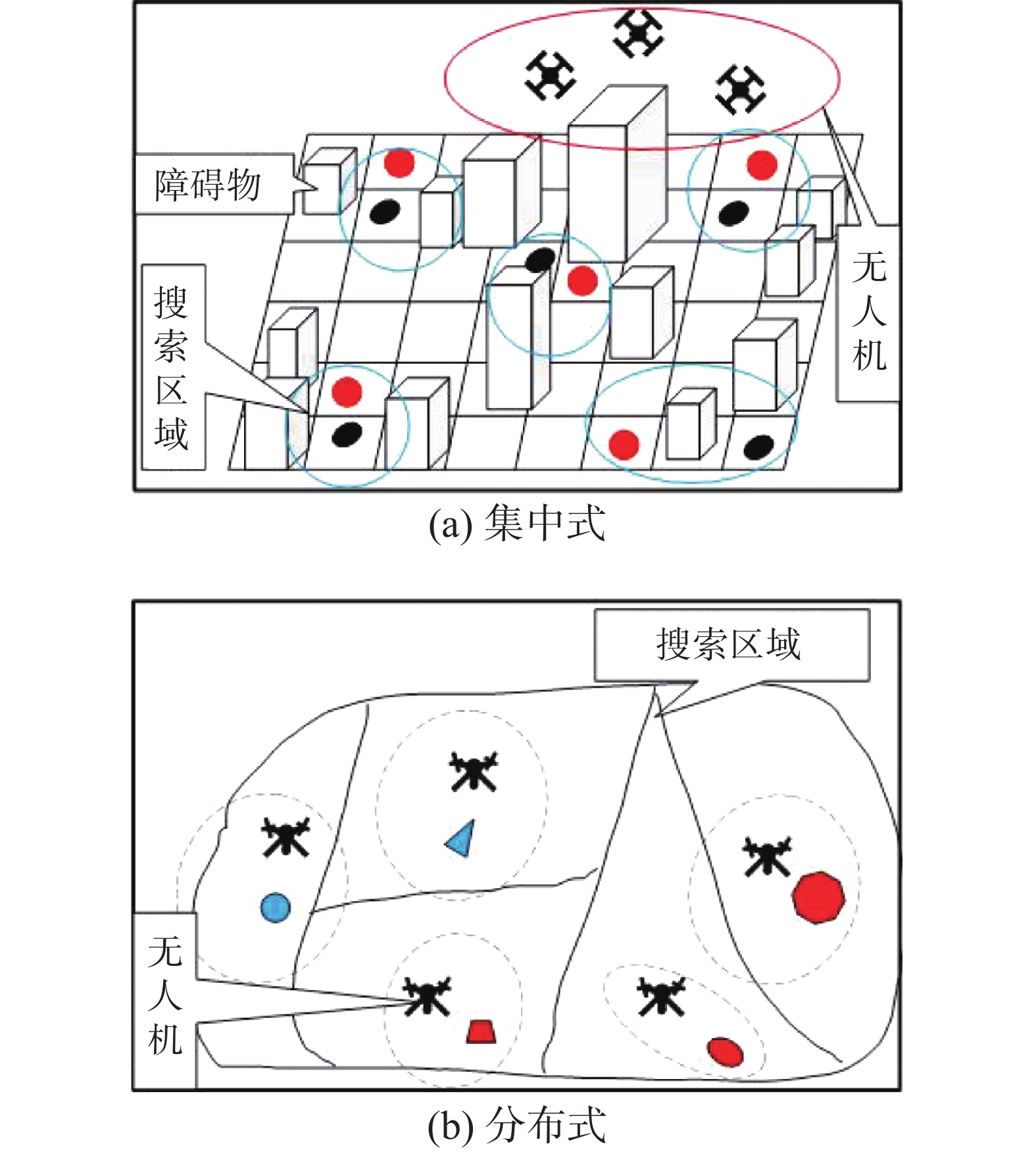 障碍物

搜索区域

无人机

(a) 集中式

搜索区域

无人机

(b) 分布式