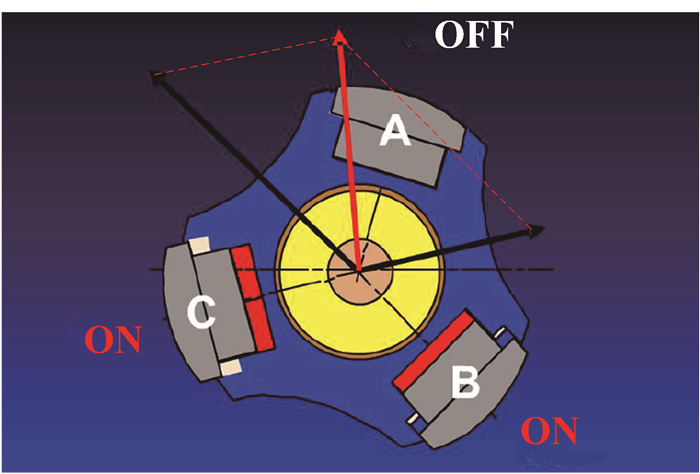 OFF
A
C
ON
B
ON