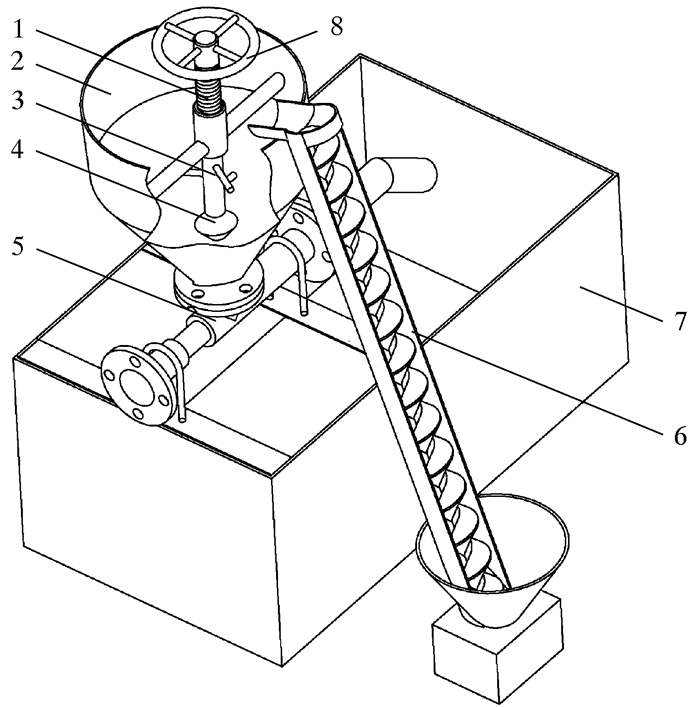 1
2
3
4
5
8
7
6