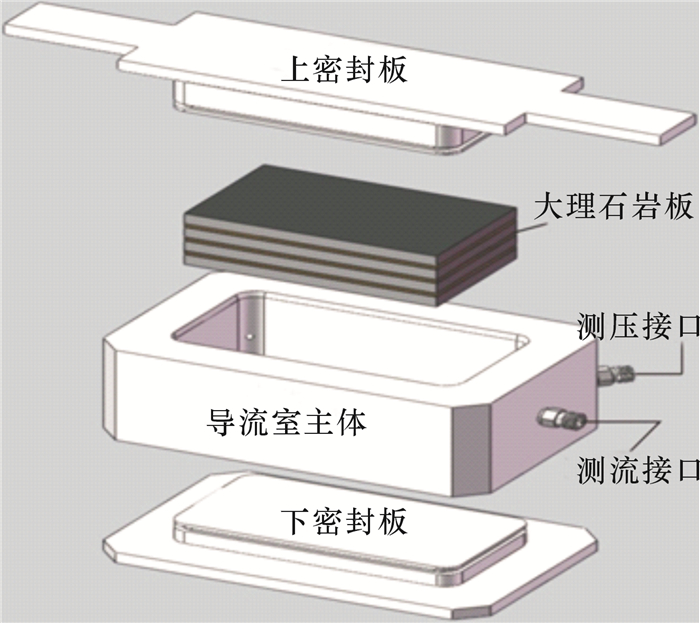 上密封板

大理石岩板

测压接口

导流室主体

测流接口

下密封板