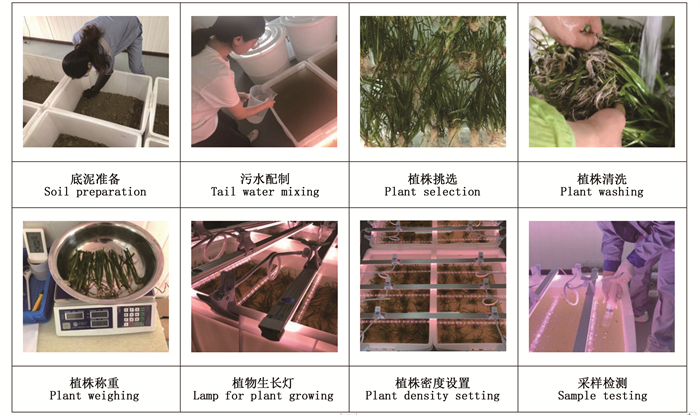 | 底泥准备 Soil preparation | 污水配制 Tail water mixing | 植株挑选 Plant selection | 植株清洗 Plant washing |
|---|---|---|---|
| 植株称重 Plant weighing | 植物生长灯 Lamp for plant growing | 植株密度设置 Plant density setting | 采样检测 Sample testing |