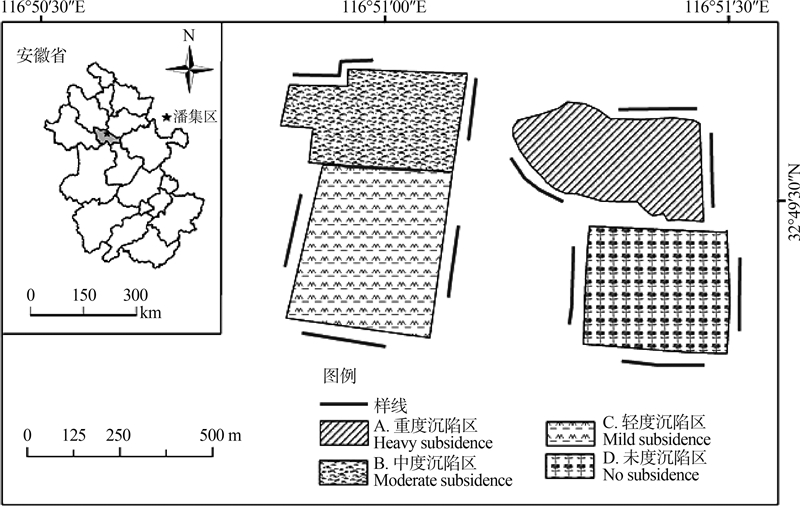 116°50′30″E
116°51′00″E
116°51′30″E
32°49′30″N

安徽省
N
★潘集区
0 150 300
km

0 125 250 500 m

图例
样线
A. 重度沉陷区
Heavy subsidence
B. 中度沉陷区
Moderate subsidence
C. 轻度沉陷区
Mild subsidence
D. 未度沉陷区
No subsidence