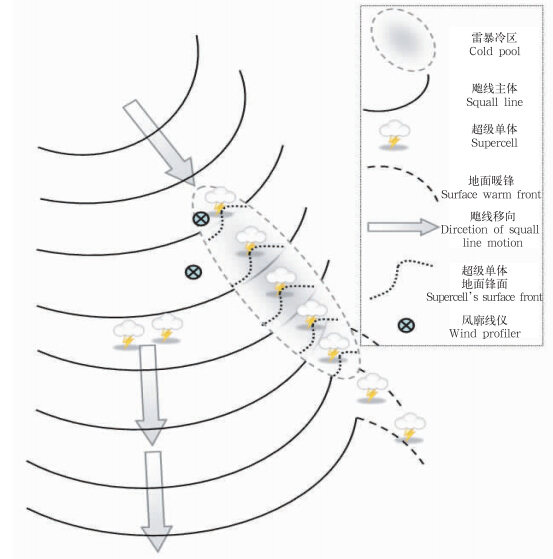 雷暴冷区
Cold pool

飑线主体
Squall line

超级单体
Supercell

地面暖锋
Surface warm front

飑线移向
Dircetion of squall line motion

超级单体
地面锋面
Supercell's surface front

风廓线仪
Wind profiler