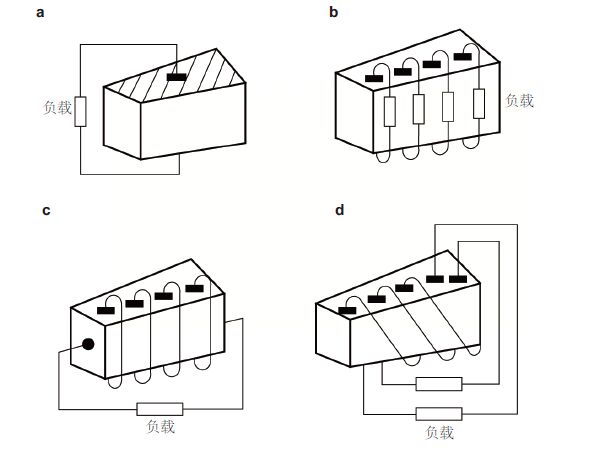 a

负载

b

负载

c

负载

d

负载