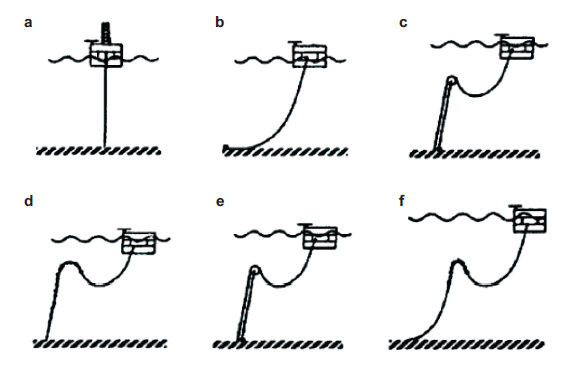 a

b

c

d

e

f