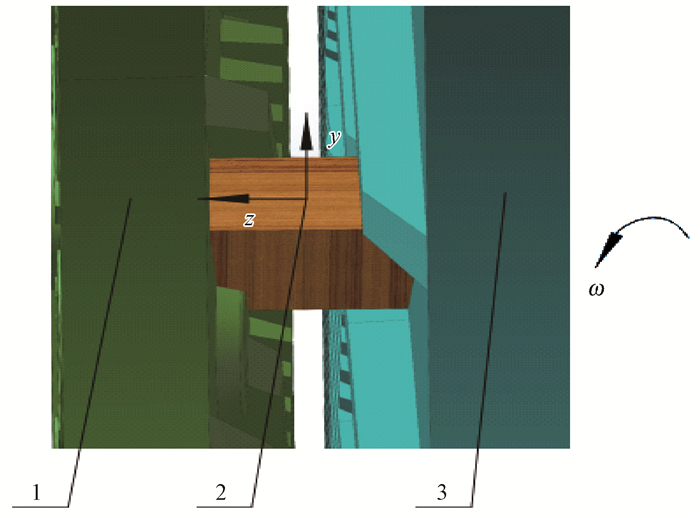 $y$

$z$

$\omega$

1

2

3