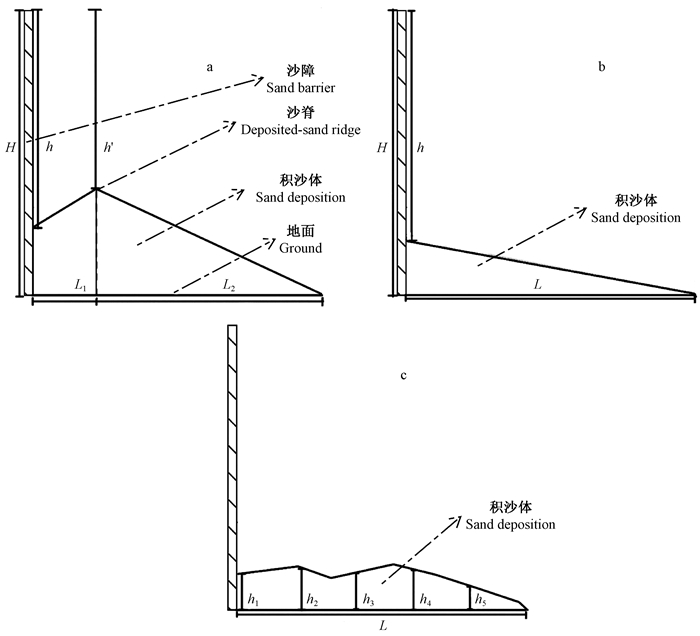 a

沙障
Sand barrier

沙脊
Deposited-sand ridge

积沙体
Sand deposition

地面
Ground

$H$ $h$ $h'$

$L_1$ $L_2$

b

$H$ $h$

积沙体
Sand deposition

$L$

c

积沙体
Sand deposition

$h_1$ $h_2$ $h_3$ $h_4$ $h_5$

$L$