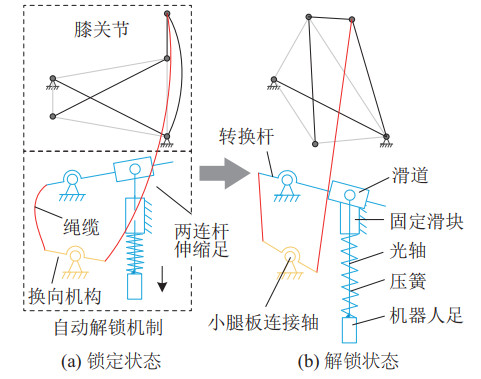 膝关节

绳缆

两连杆伸缩足

换向机构

自动解锁机制

(a) 锁定状态

转换杆

滑道

固定滑块

光轴

压簧

机器人足

小腿板连接轴

(b) 解锁状态