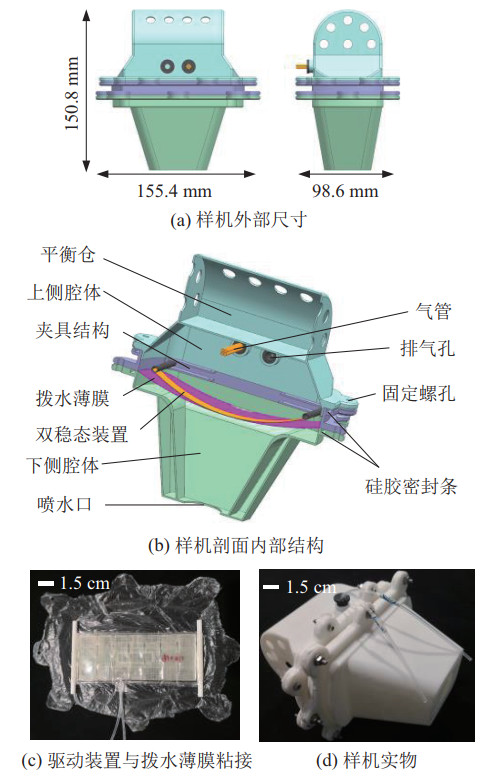 150.8 mm

155.4 mm

98.6 mm

(a) 样机外部尺寸

平衡仓

上侧腔体

夹具结构

拨水薄膜

双稳态装置

下侧腔体

喷水口

气管

排气孔

固定螺孔

硅胶密封条

(b) 样机剖面内部结构

1.5 cm

1.5 cm

(c) 驱动装置与拨水薄膜粘接

(d) 样机实物