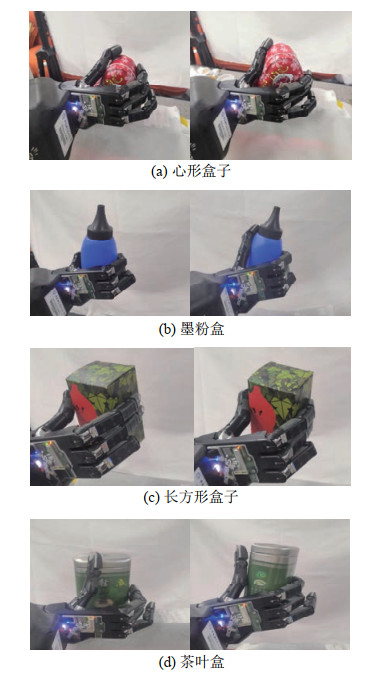 (a) 心形盒子

(b) 墨粉盒

(c) 长方形盒子

(d) 茶叶盒