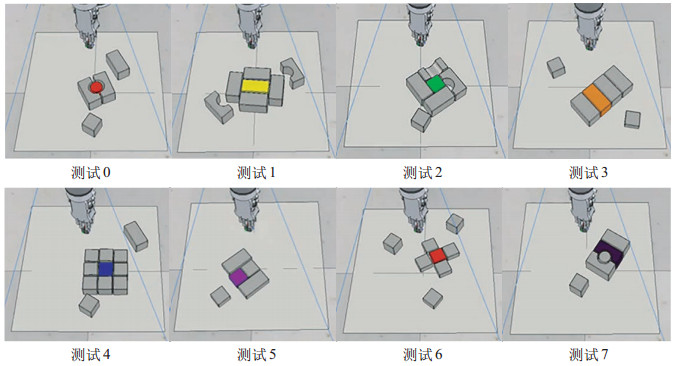 测试 0

测试 1

测试 2

测试 3

测试 4

测试 5

测试 6

测试 7