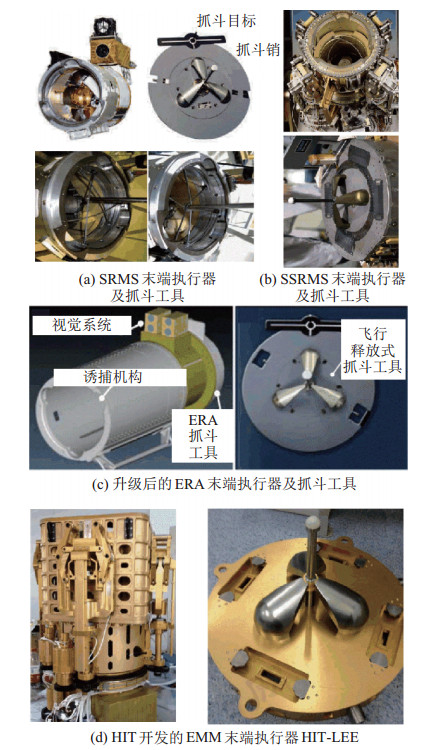 抓斗目标

抓斗销

(a) SRMS 末端执行器及抓斗工具

(b) SSRMS 末端执行器及抓斗工具

视觉系统

诱捕机构

ERA 抓斗工具

飞行释放式抓斗工具

(c) 升级后的 ERA 末端执行器及抓斗工具

(d) HIT 开发的 EMM 末端执行器 HIT-LEE