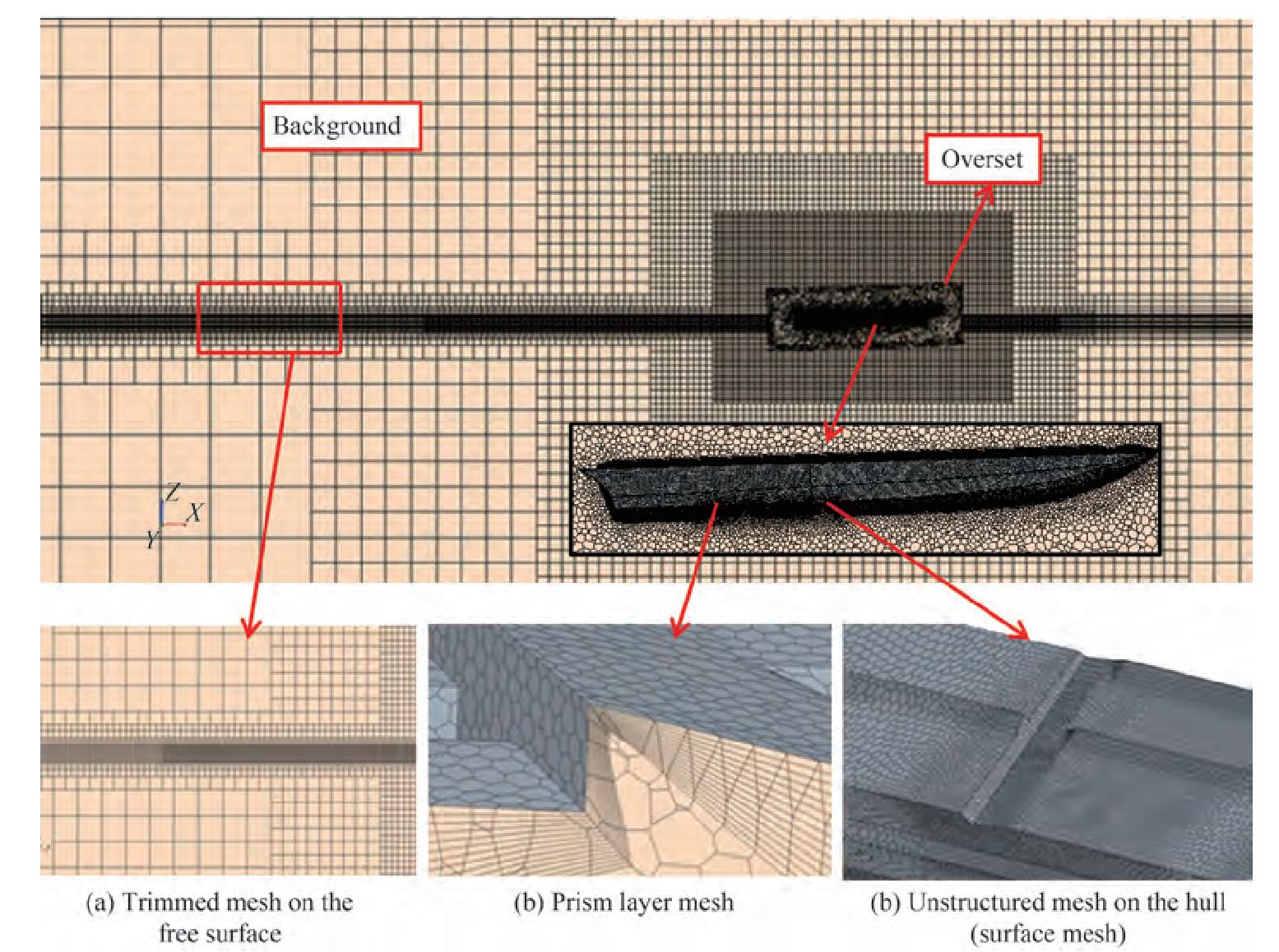 Background

Overset

Z
X
Y

(a) Trimmed mesh on the free surface

(b) Prism layer mesh

(b) Unstructured mesh on the hull (surface mesh)