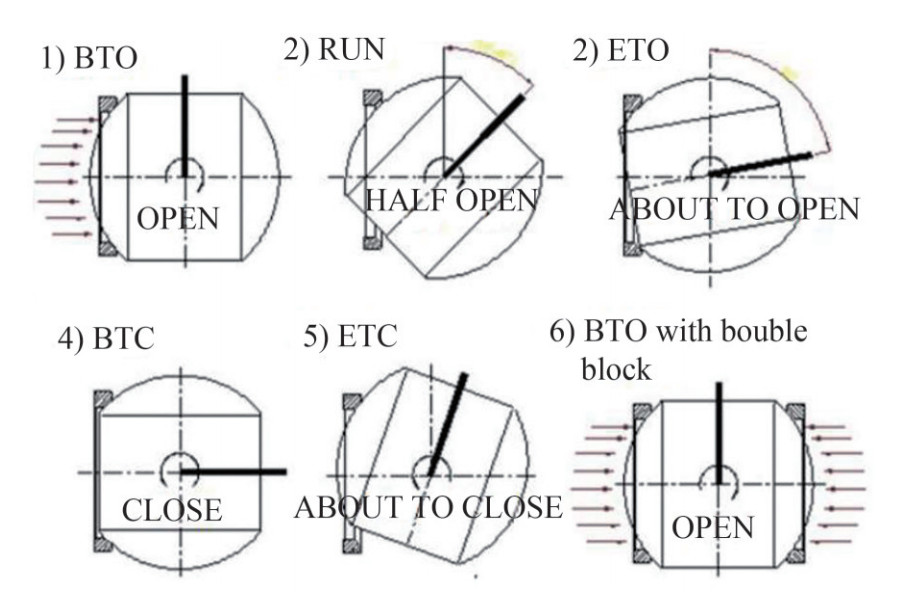 1) BTO

OPEN

2) RUN

HALF OPEN

2) ETO

ABOUT TO OPEN

4) BTC

CLOSE

5) ETC

ABOUT TO CLOSE

6) BTO with bouble block

OPEN