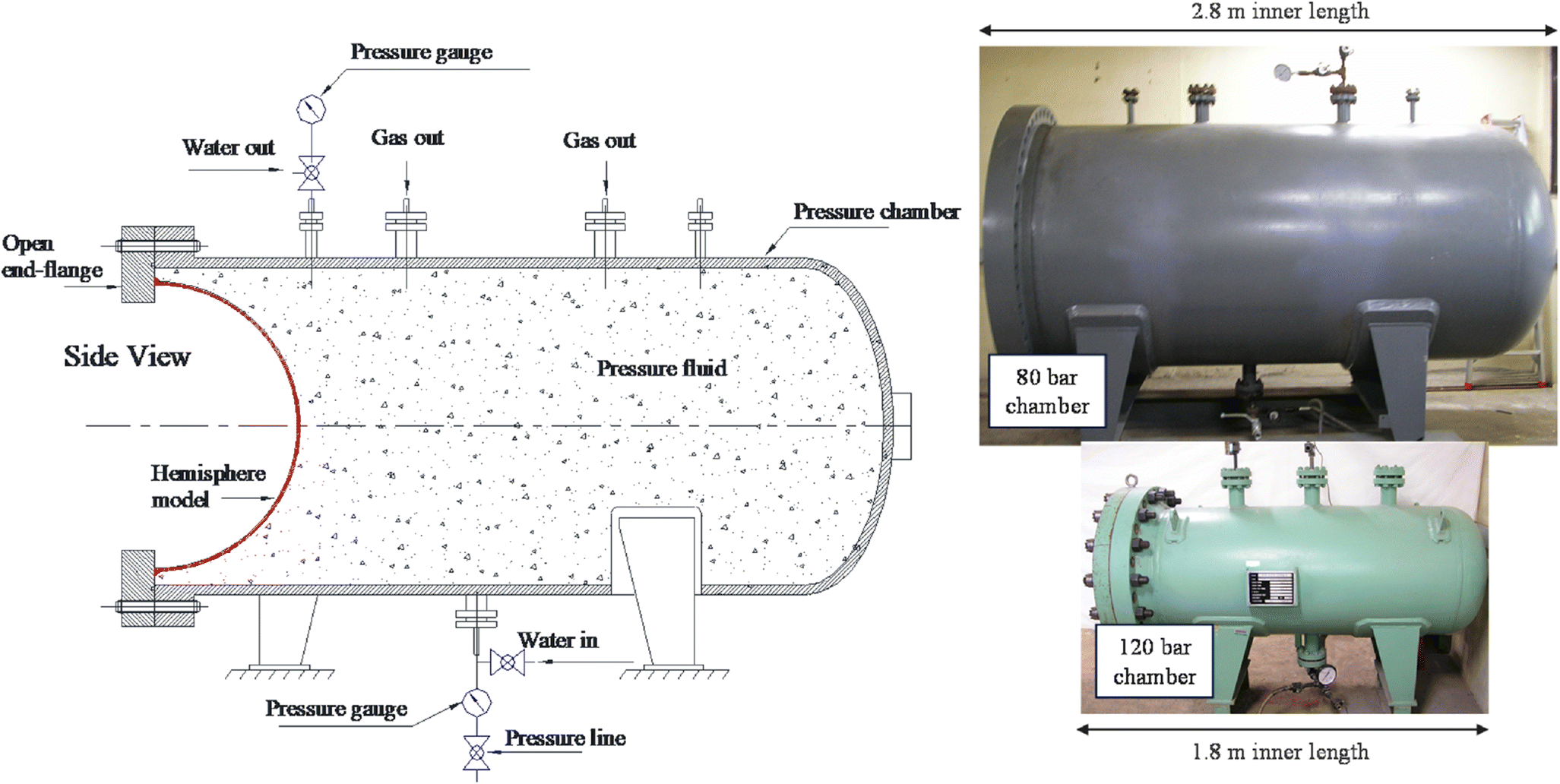 Pressure gauge

Water out

Gas out

Gas out

Pressure chamber

Open end-flange

Side View

Pressure fluid

Hemisphere model

Water in

Pressure gauge

Pressure line

2.8 m inner length

80 bar chamber

120 bar chamber

1.8 m inner length