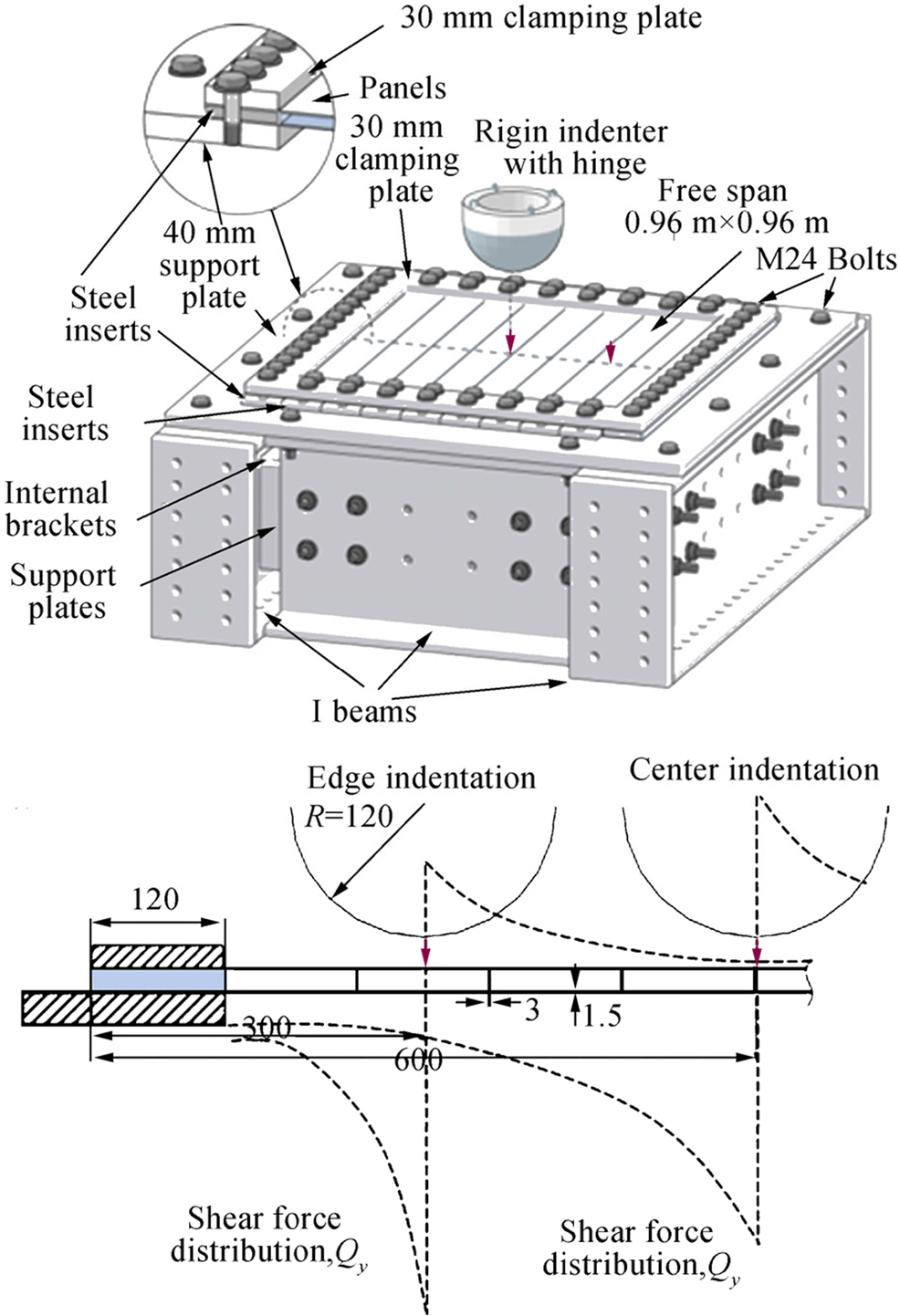 30 mm clamping plate

Panels

30 mm clamping plate

Rigin indenter with hinge

Free span 0.96 m×0.96 m

M24 Bolts

40 mm support plate

Steel inserts

Steel inserts

Internal brackets

Support plates

I beams

Edge indentation
$R$=120

Center indentation

120

3

1.5

300

600

Shear force distribution,$Q_y$

Shear force distribution,$Q_y$