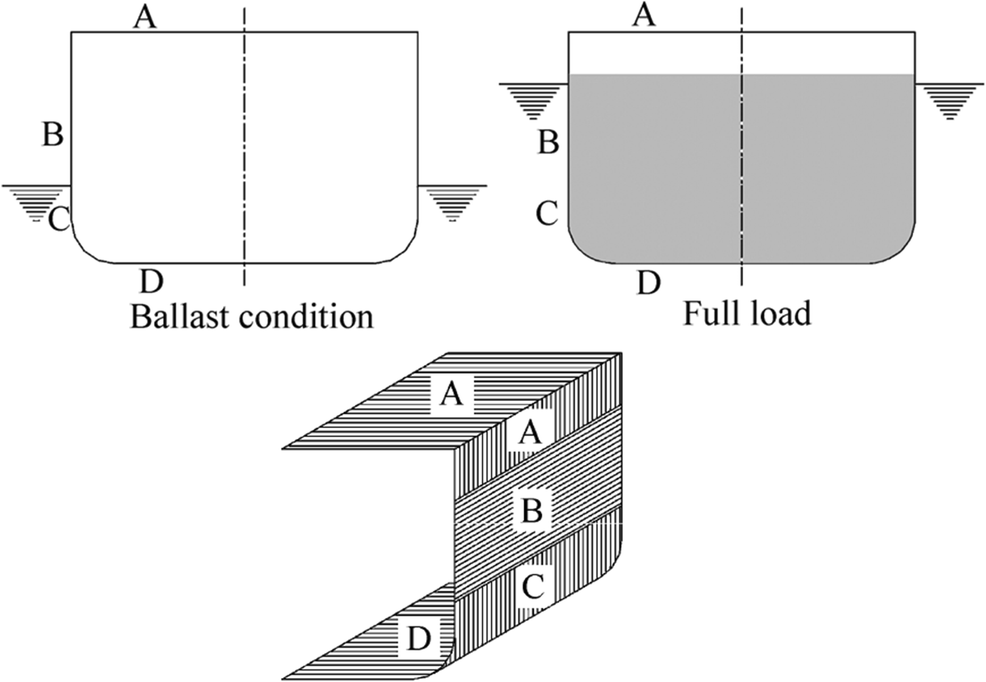 A
B
C
D
Ballast condition

A
B
C
D
Full load

A
A
B
C
D