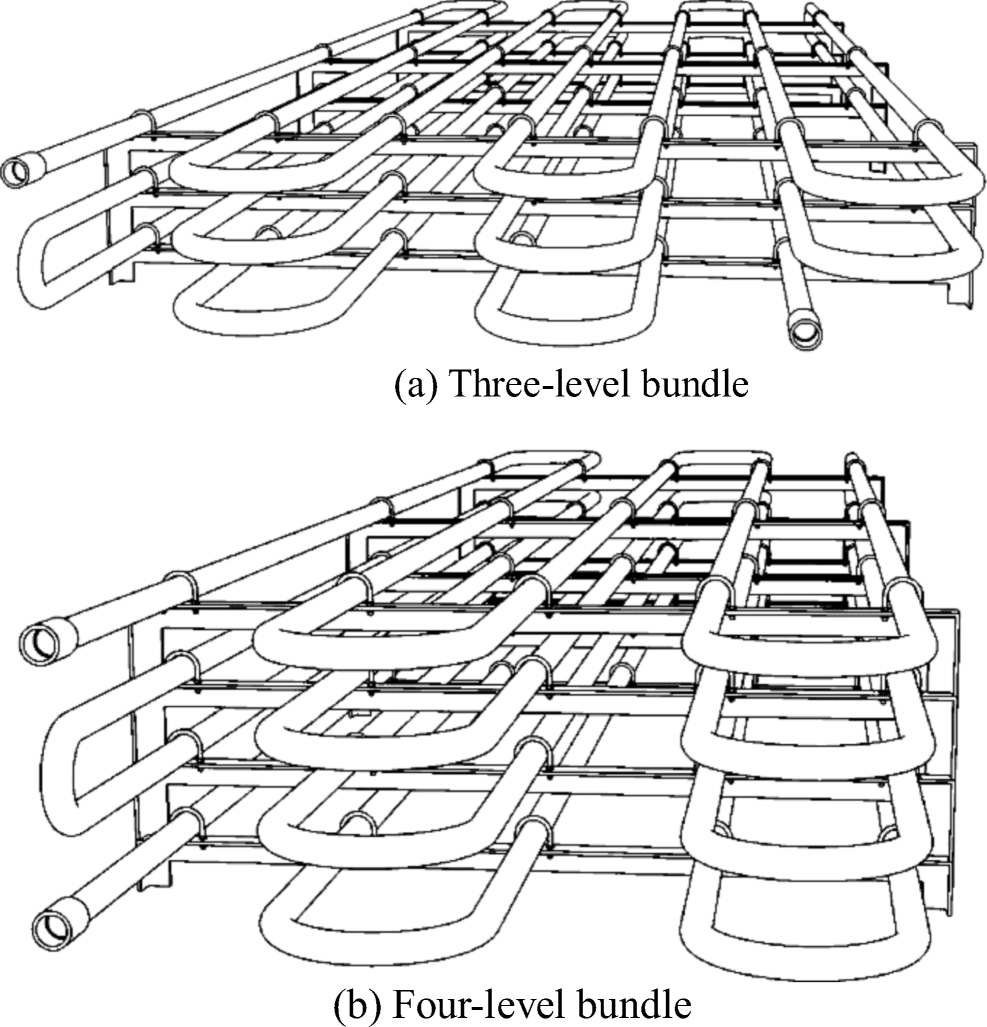 (a) Three-level bundle

(b) Four-level bundle