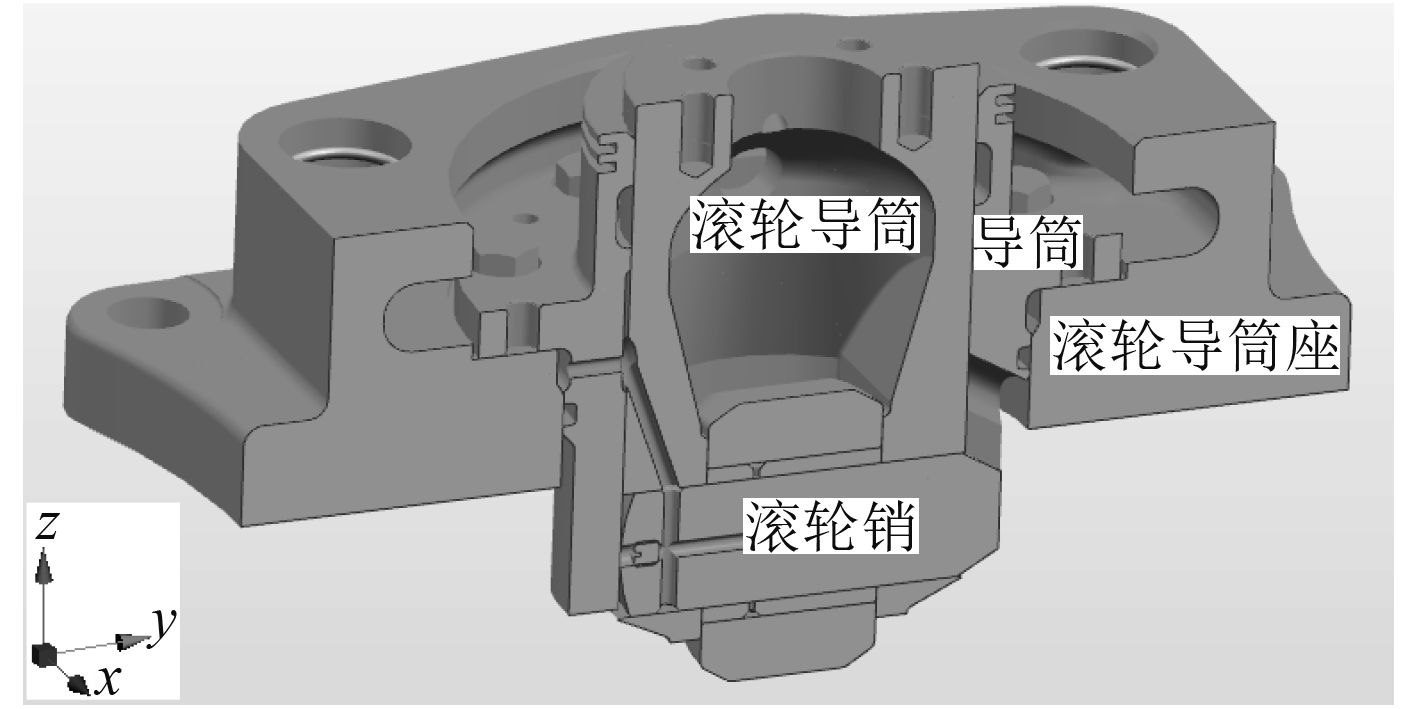 滚轮导筒

导筒

滚轮导筒座

滚轮销

$z$

$y$

$x$