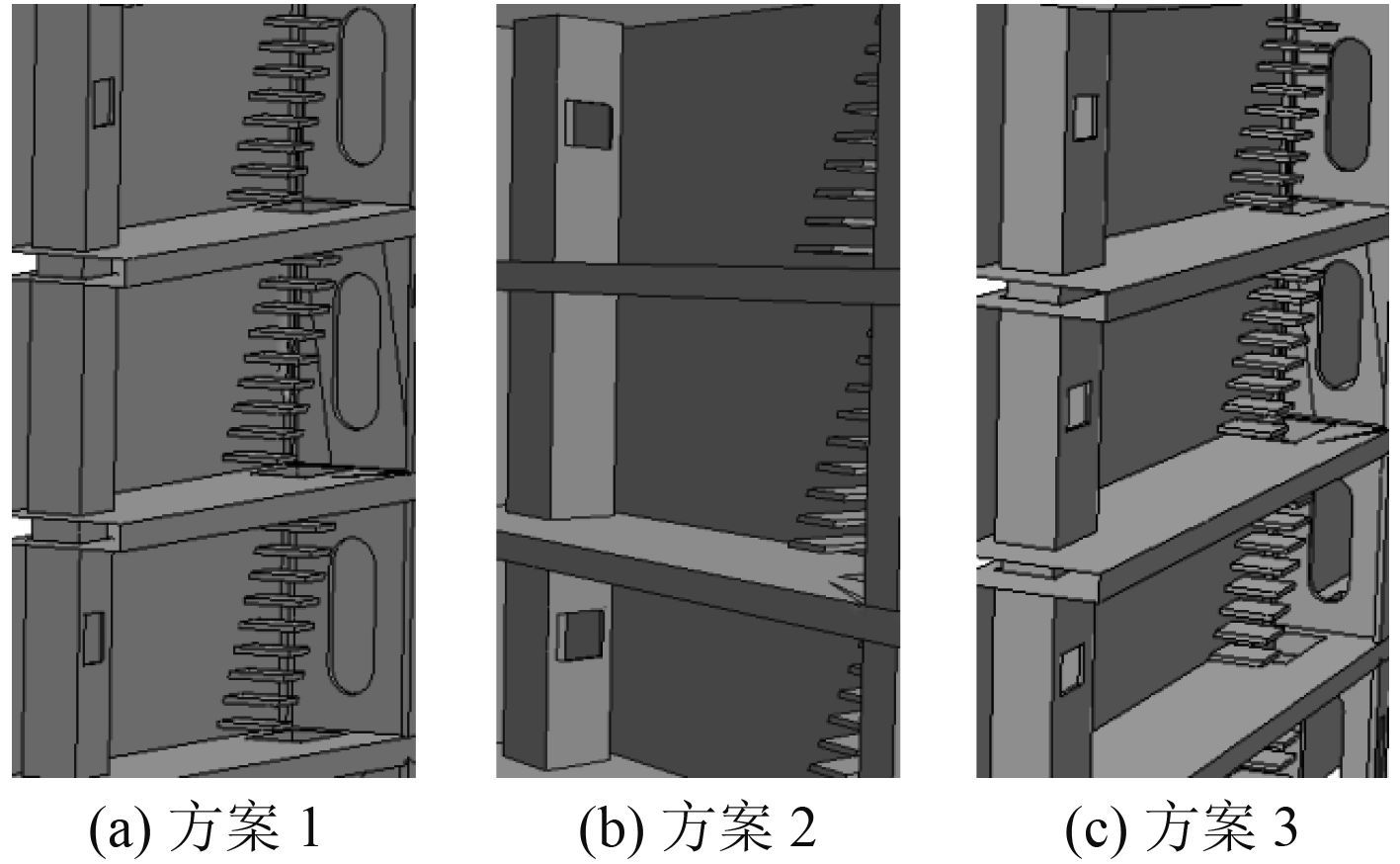 (a) 方案 1

(b) 方案 2

(c) 方案 3