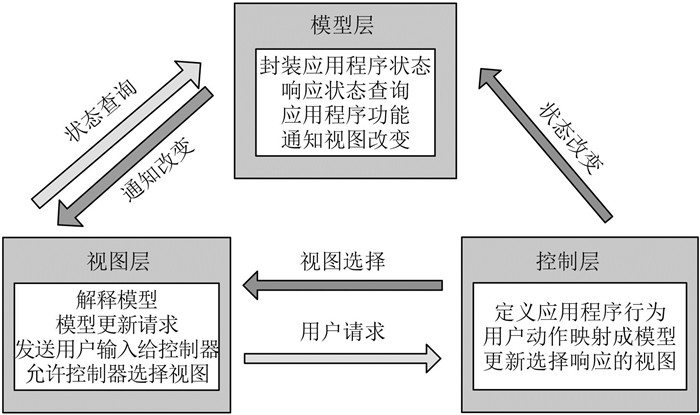 模型层

封装应用程序状态
响应状态查询
应用程序功能
通知视图改变

状态查询

通知改变

状态改变

视图层

解释模型
模型更新请求
发送用户输入给控制器
允许控制器选择视图

视图选择

用户请求

控制层

定义应用程序行为
用户动作映射成模型
更新选择响应的视图