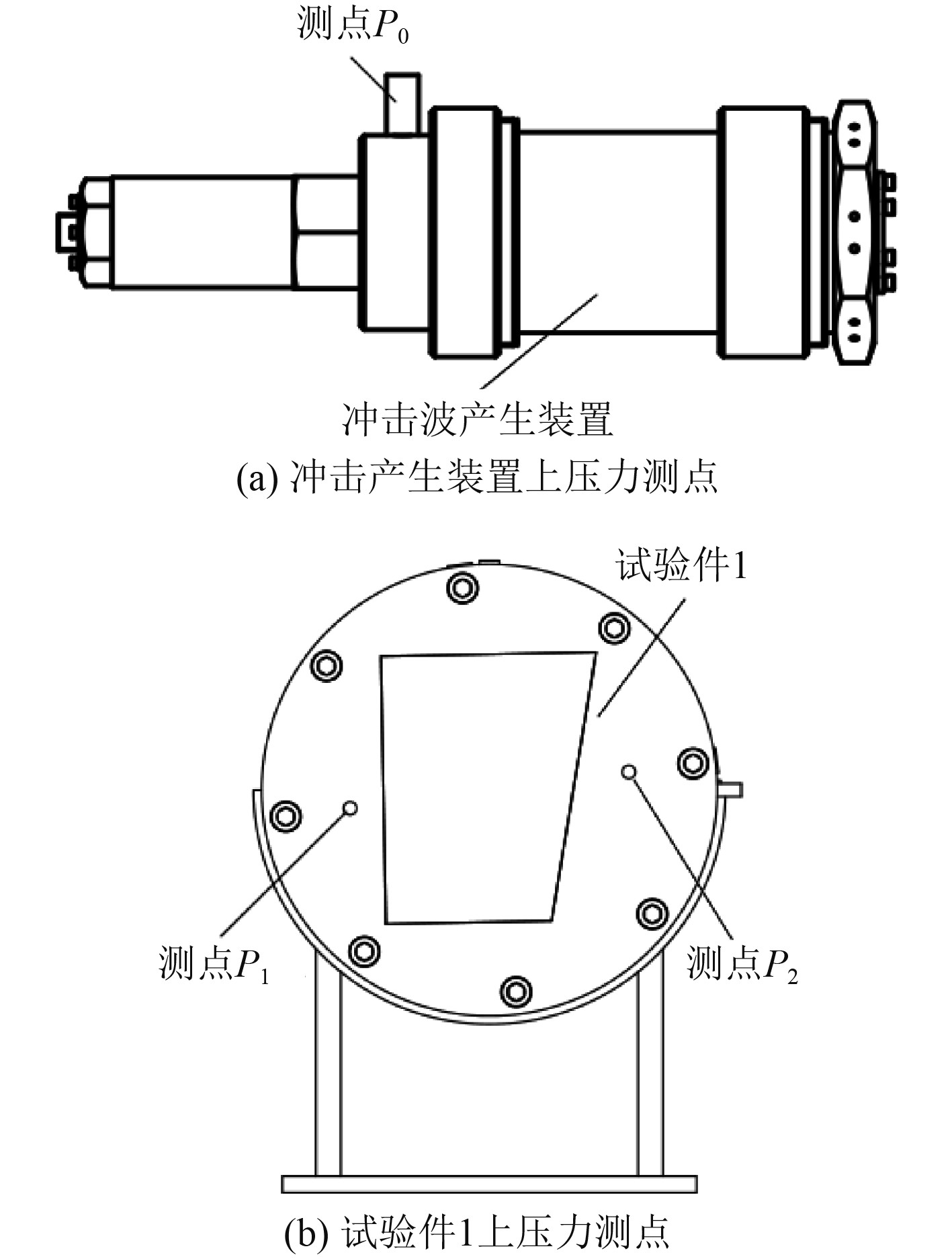 测点$P_0$

冲击波产生装置

(a) 冲击产生装置上压力测点

试验件1

测点$P_1$

测点$P_2$

(b) 试验件1上压力测点