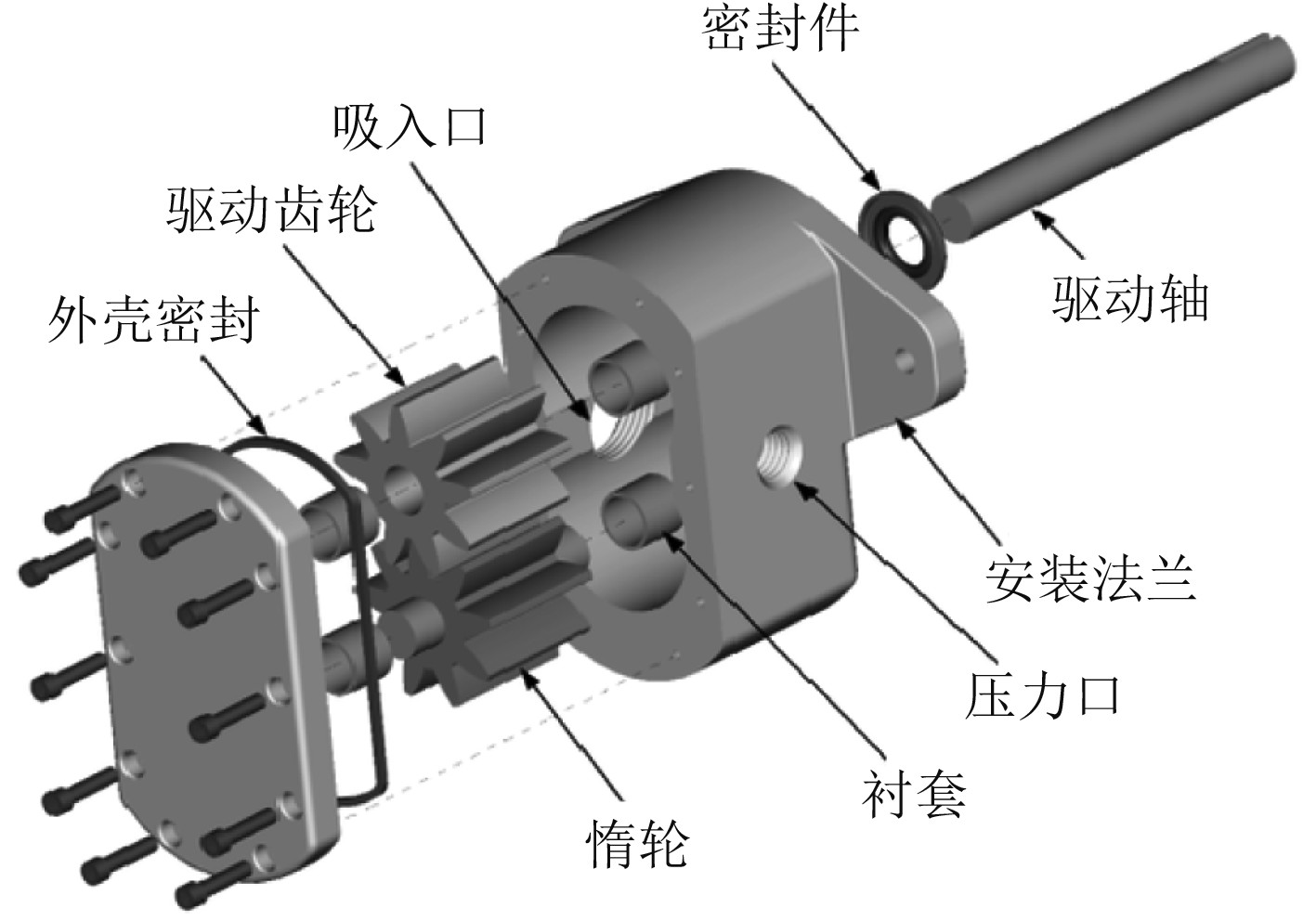 密封件
吸入口
驱动齿轮
外壳密封
驱动轴
安装法兰
压力口
衬套
惰轮