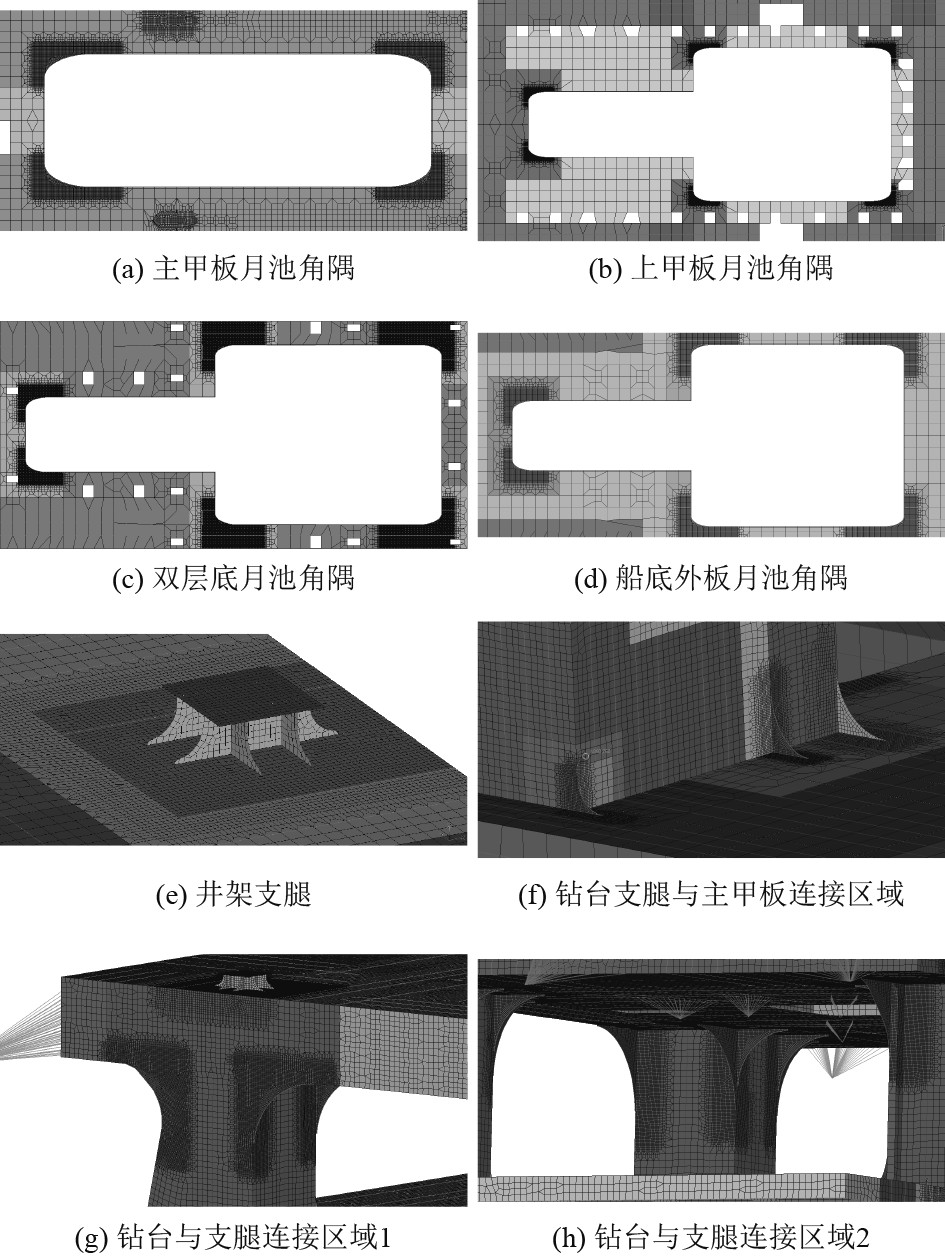 (a) 主甲板月池角隅

(b) 上甲板月池角隅

(c) 双层底月池角隅

(d) 船底外板月池角隅

(e) 井架支腿

(f) 钻台支腿与主甲板连接区域

(g) 钻台与支腿连接区域1

(h) 钻台与支腿连接区域2