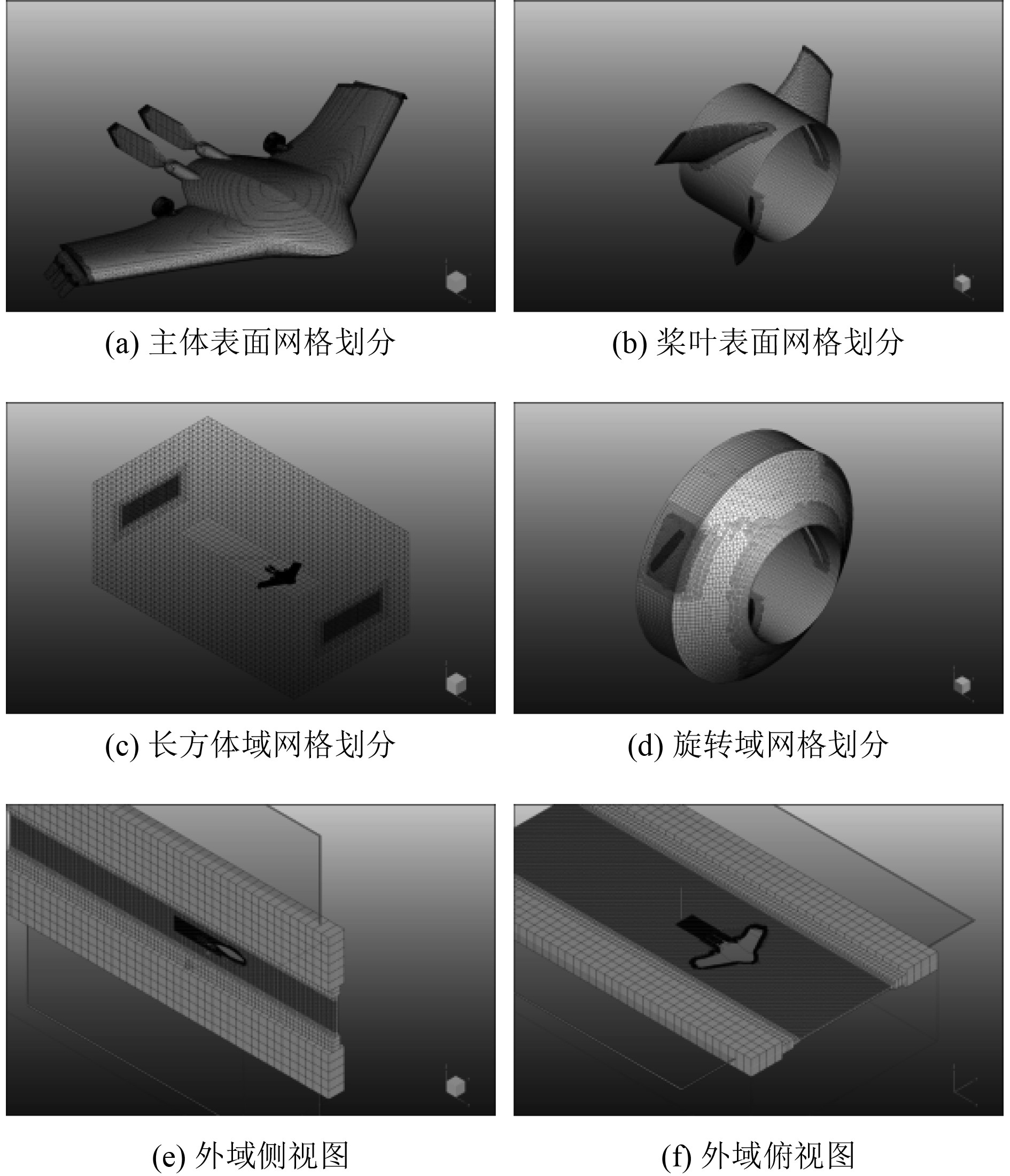 (a) 主体表面网格划分

(b) 桨叶表面网格划分

(c) 长方体域网格划分

(d) 旋转域网格划分

(e) 外域侧视图

(f) 外域俯视图