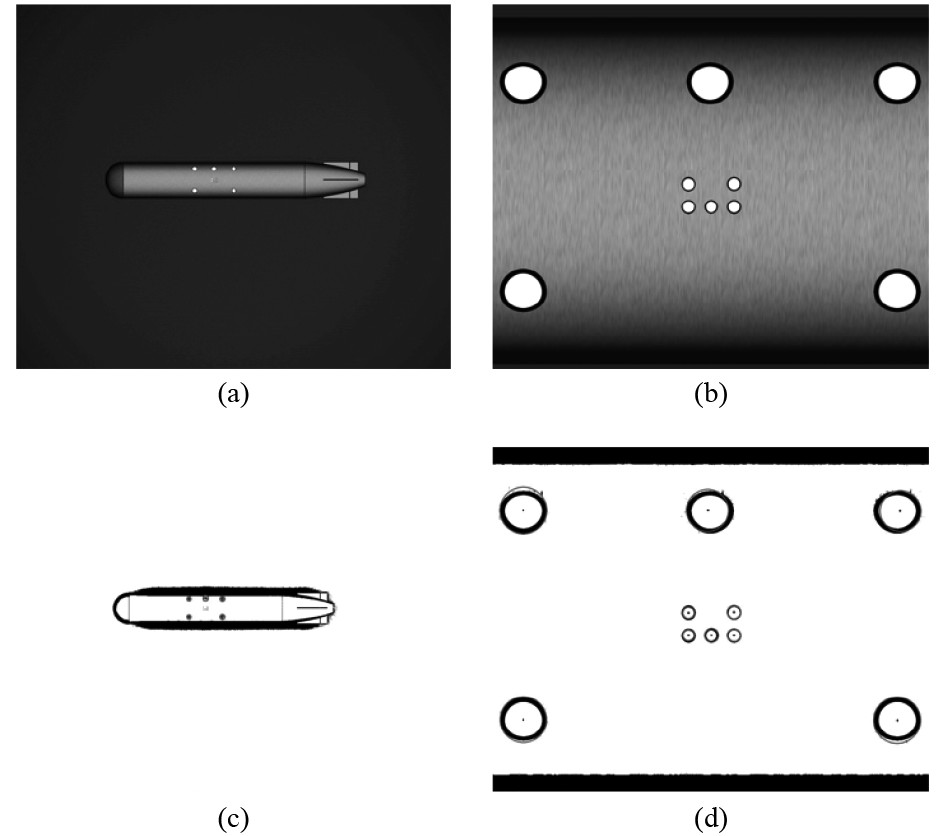 (a)

(b)

(c)

(d)