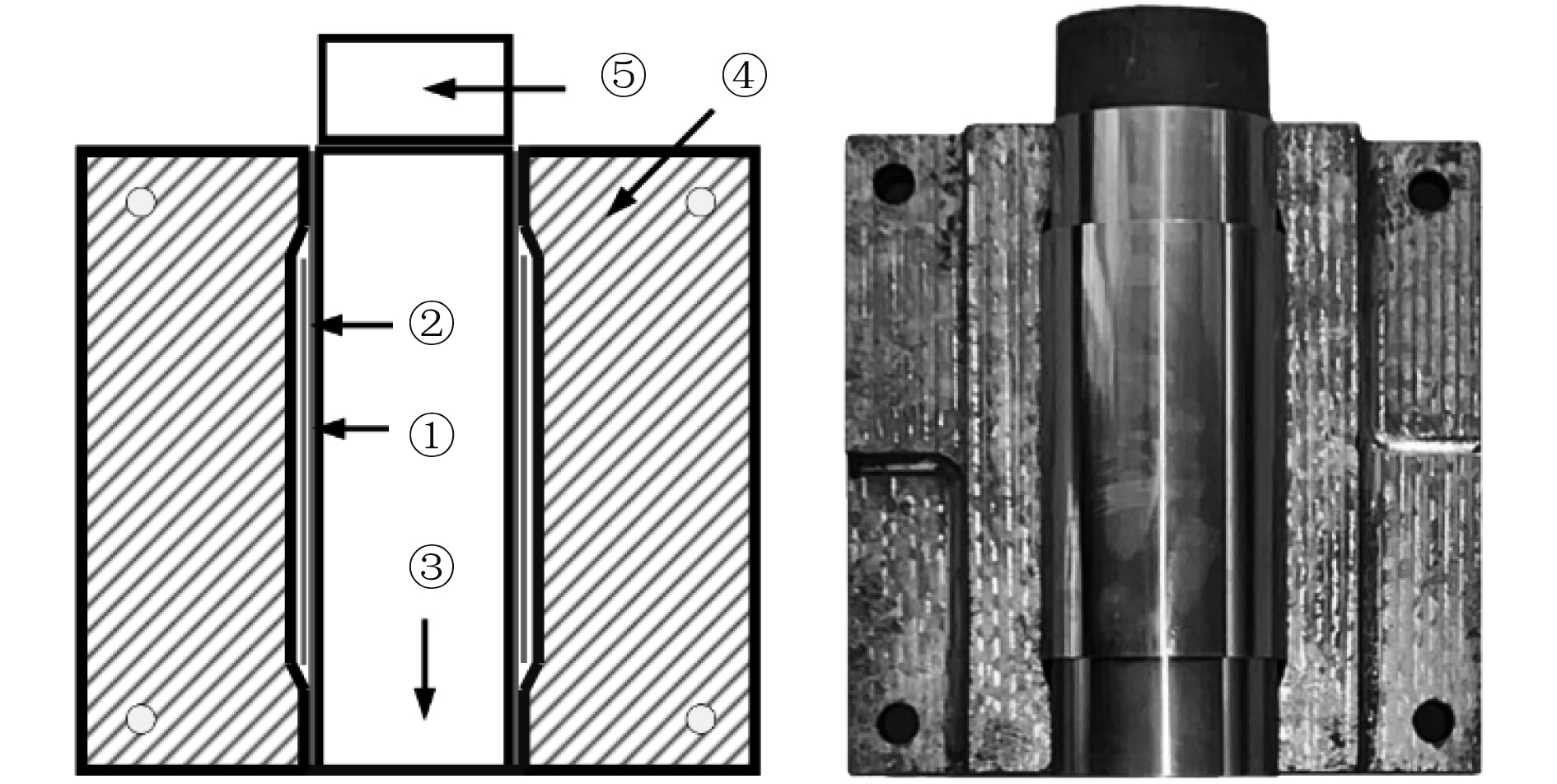 ⑤ ④

②

①

③