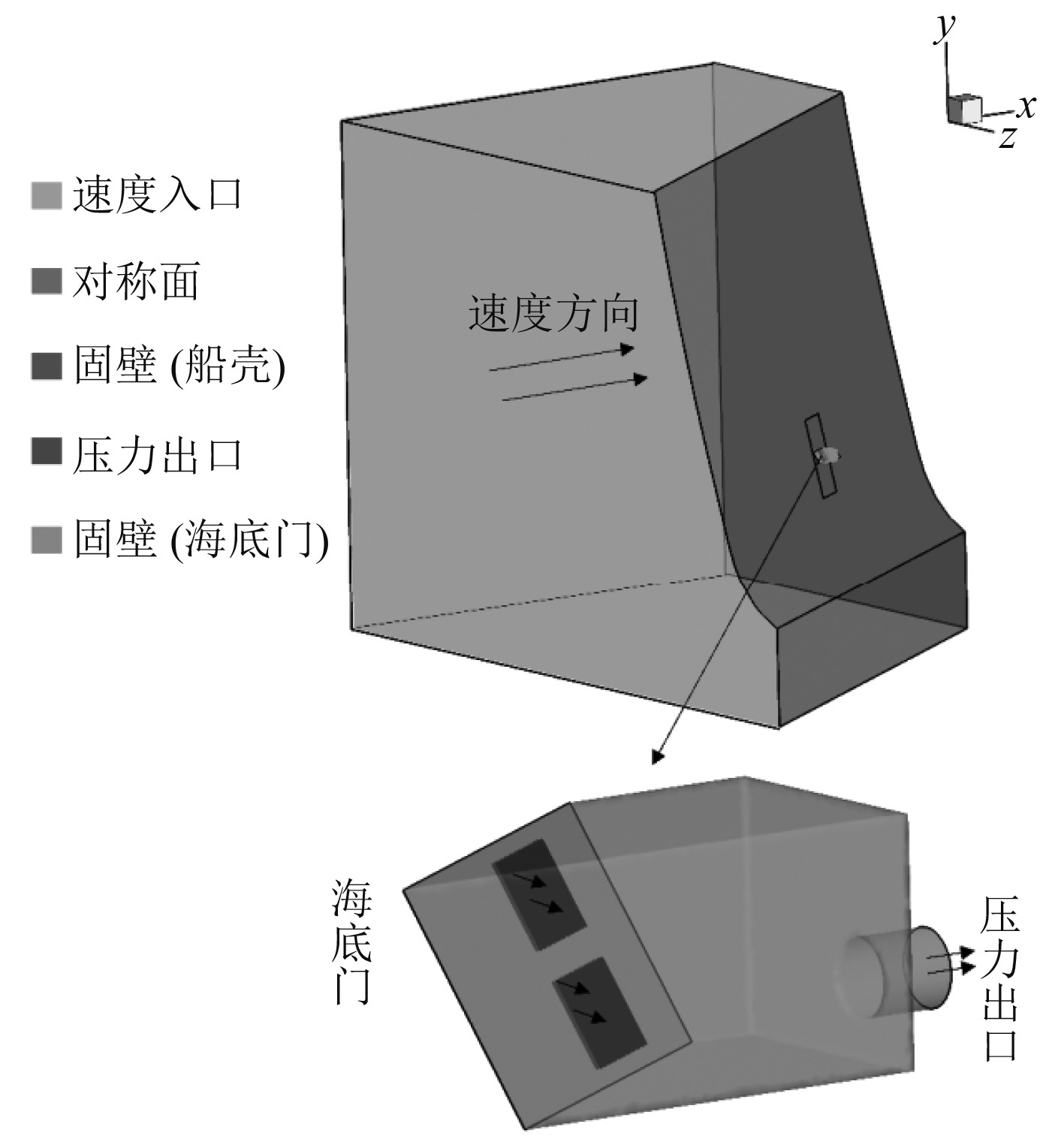 $y$
$x$
$z$

速度入口
对称面
固壁 (船壳)
压力出口
固壁 (海底门)

速度方向

海底门

压力出口