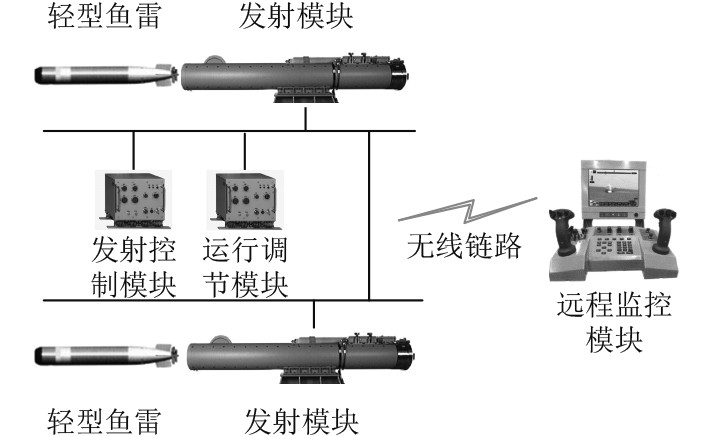 轻型鱼雷

发射模块

发射控制模块

运行调节模块

无线链路

远程监控模块

轻型鱼雷

发射模块