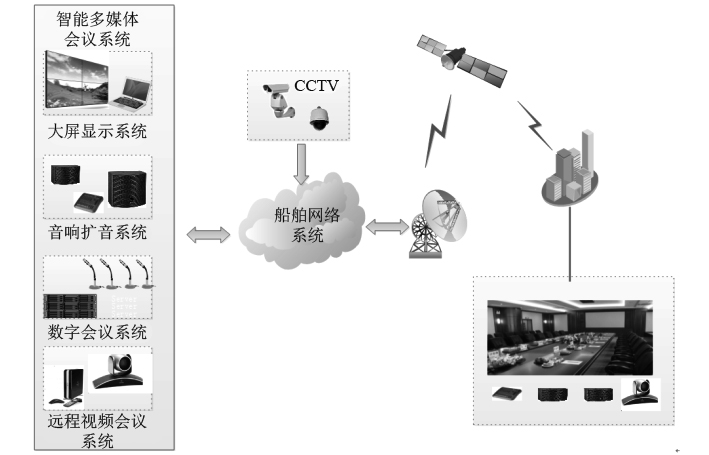 智能多媒体会议系统

大屏显示系统

音响扩音系统

数字会议系统

远程视频会议系统

CCTV

船舶网络系统