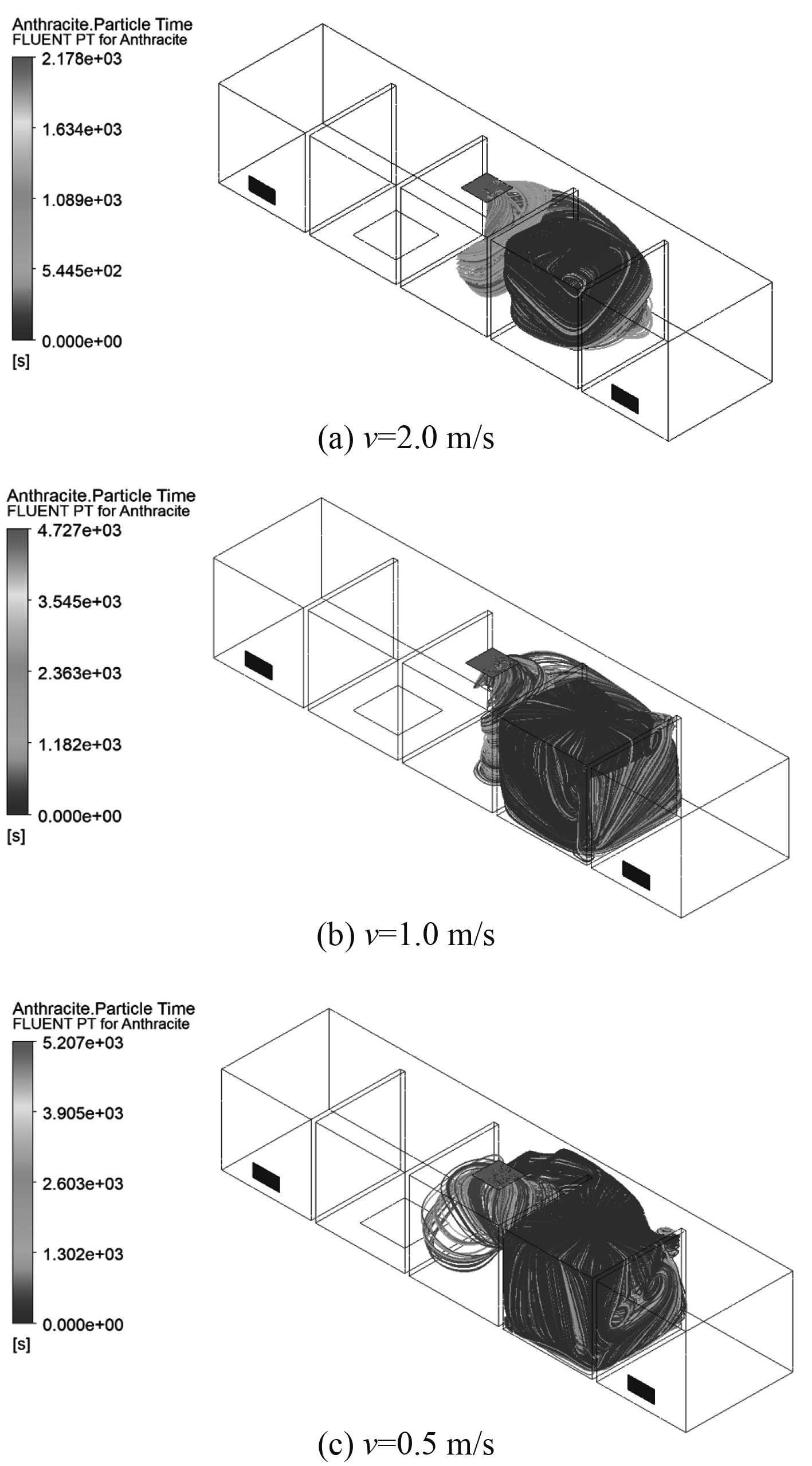 Anthracite.Particle Time
FLUENT PT for Anthracite
2.178e+03
1.634e+03
1.089e+03
5.445e+02
0.000e+00
[s]

(a) $v$=2.0 m/s

Anthracite.Particle Time
FLUENT PT for Anthracite
4.727e+03
3.545e+03
2.363e+03
1.182e+03
0.000e+00
[s]

(b) $v$=1.0 m/s

Anthracite.Particle Time
FLUENT PT for Anthracite
5.207e+03
3.905e+03
2.603e+03
1.302e+03
0.000e+00
[s]

(c) $v$=0.5 m/s